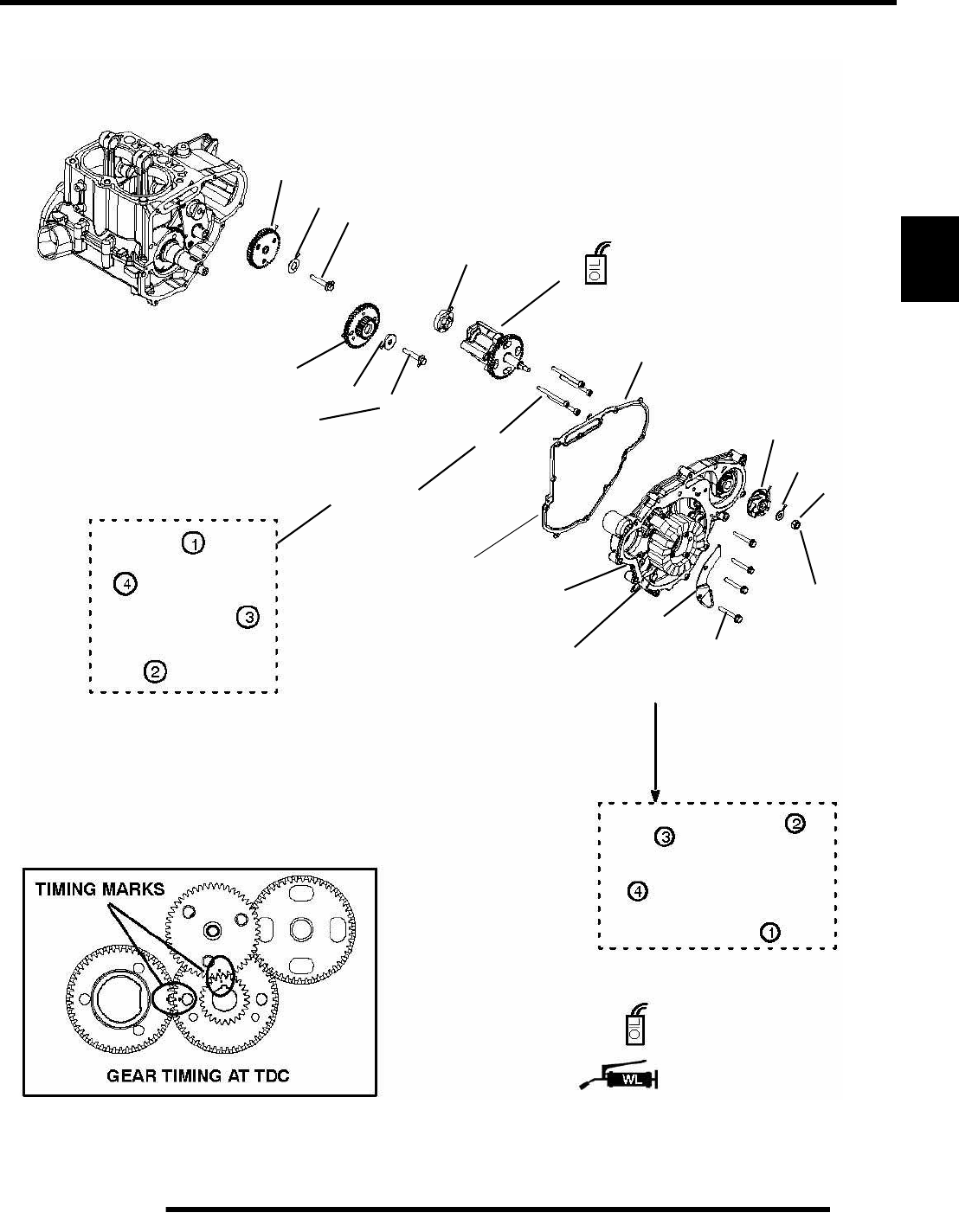 OIL

1

4

3

2

3

2

4

1

TIMING MARKS

GEAR TIMING AT TDC

OIL

WL