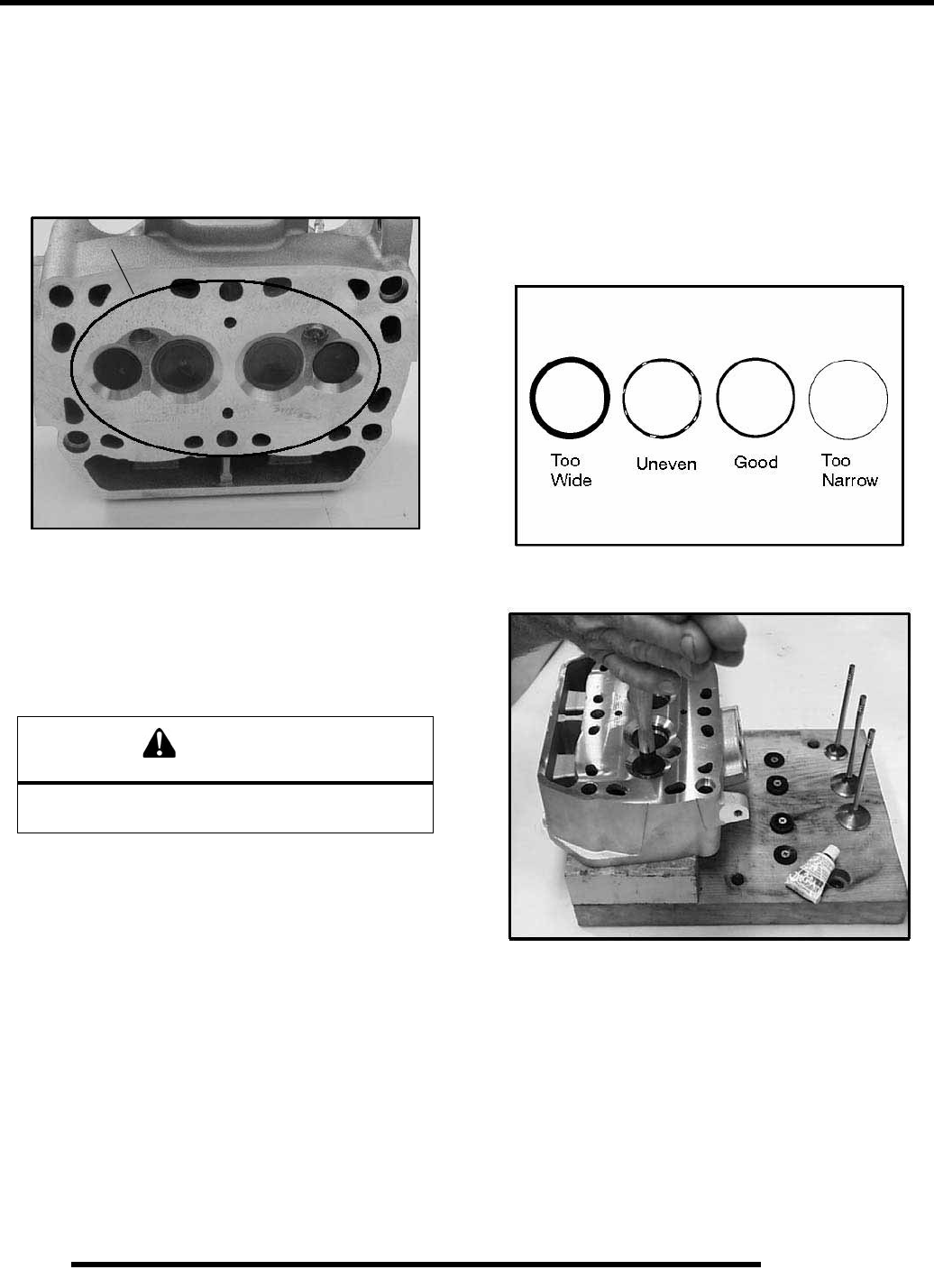 Too Wide

Uneven

Good

Too Narrow