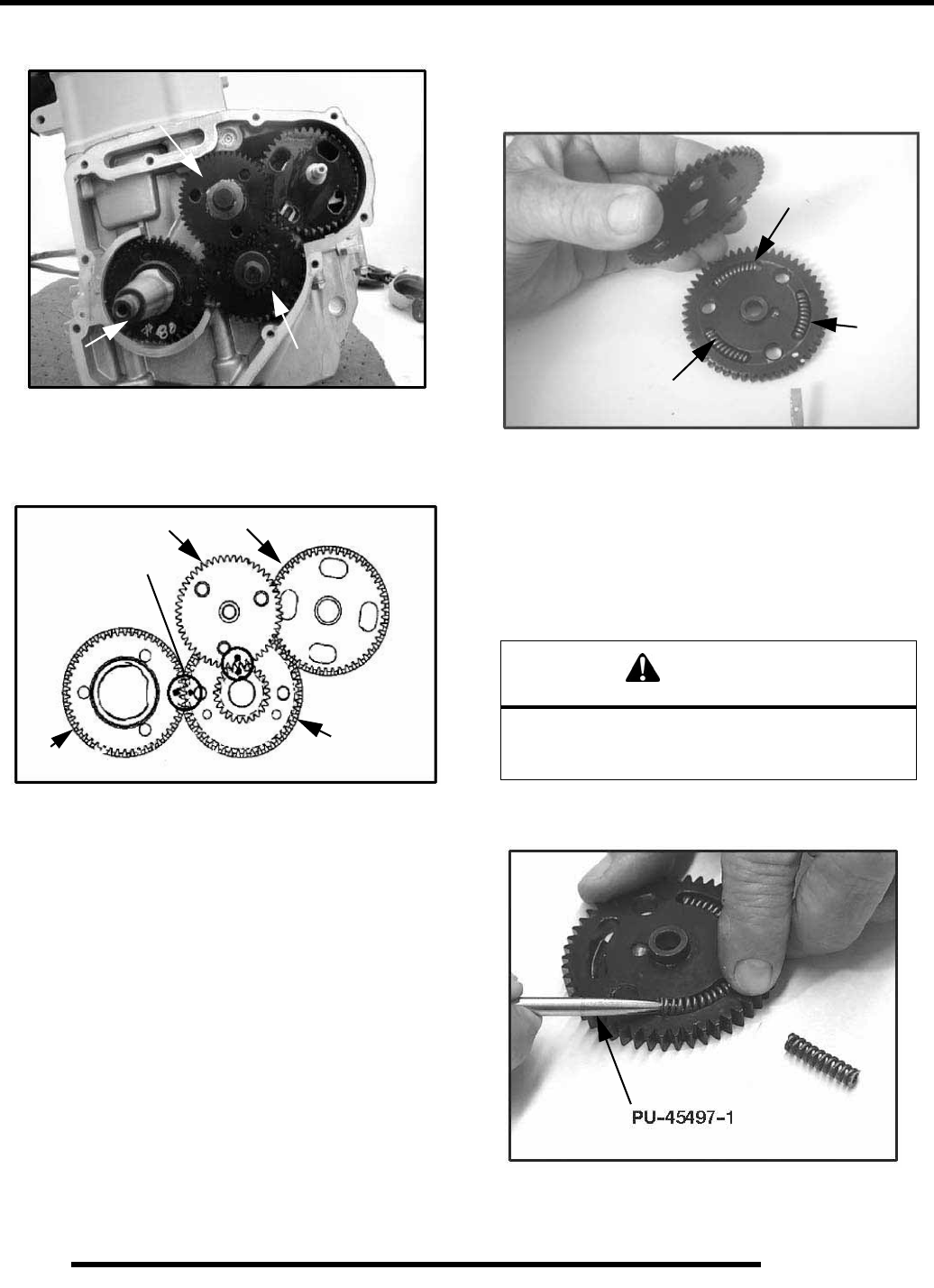 PU-45497-1