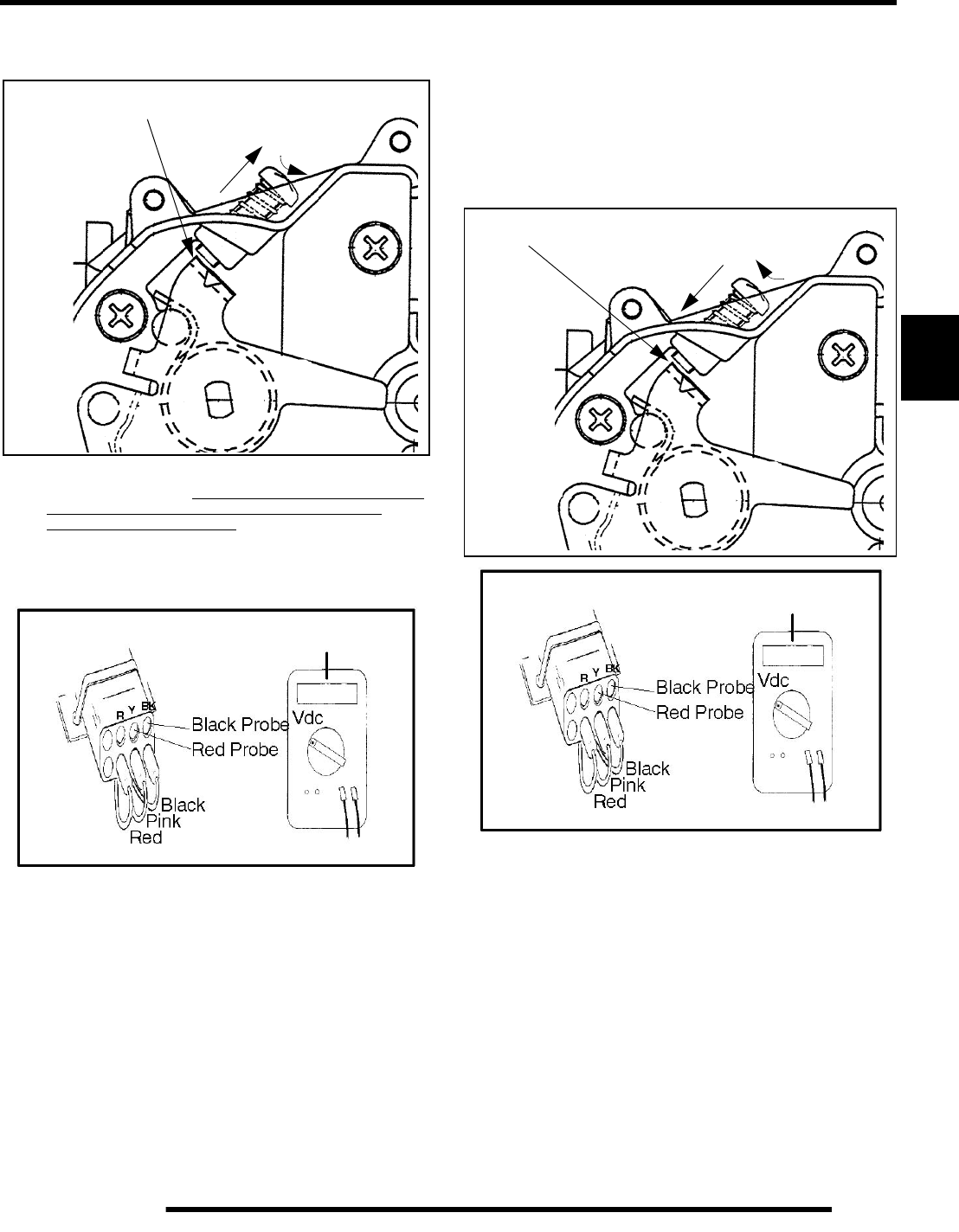 R Y BK
Black Probe
Red Probe
Vdc
Black
Pink
Red

R Y BK
Black Probe
Red Probe
Vdc
Black
Pink
Red