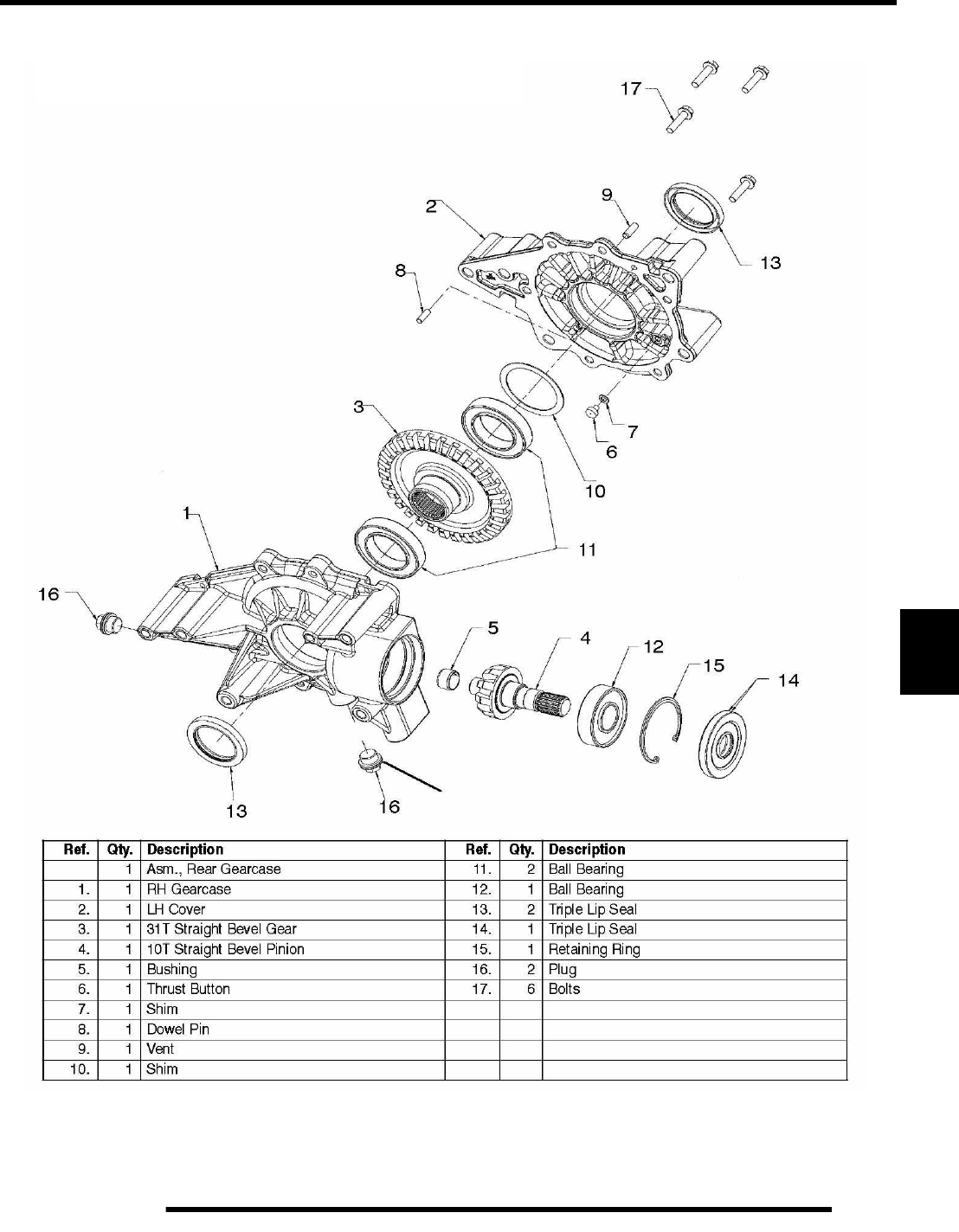 17

2

9

13

8

3

7

6

10

1

11

16

5

4

12

15

14

13

16

| Ref. | Qty. | Description | Ref. | Qty. | Description |
|---|---|---|---|---|---|
| | 1 | Asm., Rear Gearcase | 11. | 2 | Ball Bearing |
| 1. | 1 | RH Gearcase | 12. | 1 | Ball Bearing |
| 2. | 1 | LH Cover | 13. | 2 | Triple Lip Seal |
| 3. | 1 | 31T Straight Bevel Gear | 14. | 1 | Triple Lip Seal |
| 4. | 1 | 10T Straight Bevel Pinion | 15. | 1 | Retaining Ring |
| 5. | 1 | Bushing | 16. | 2 | Plug |
| 6. | 1 | Thrust Button | 17. | 6 | Bolts |
| 7. | 1 | Shim | | | |
| 8. | 1 | Dowel Pin | | | |
| 9. | 1 | Vent | | | |
| 10. | 1 | Shim | | | |