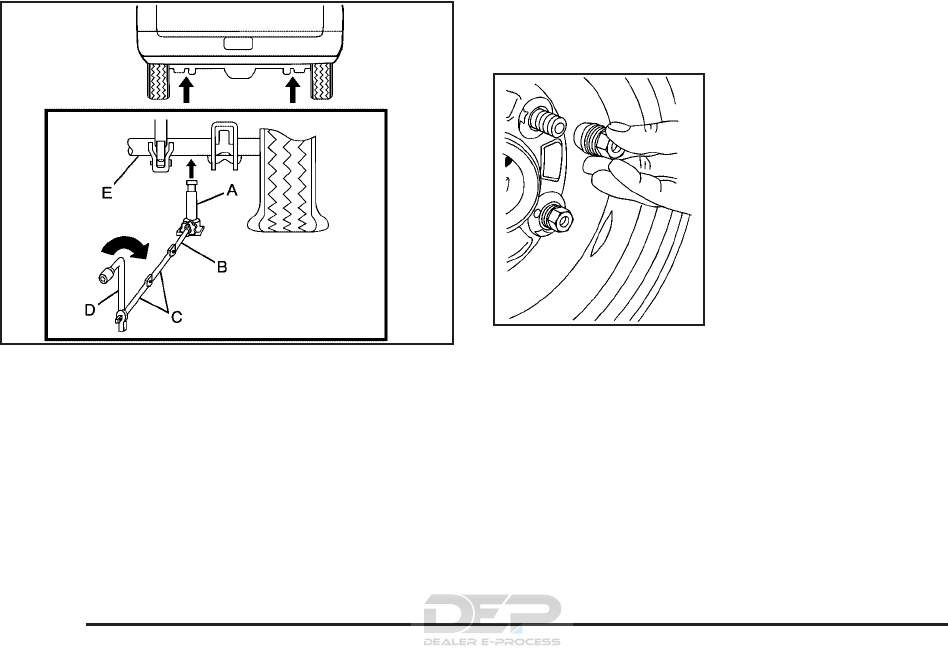 E
A
B
D
C

DEP
DEALER E-PROCESS