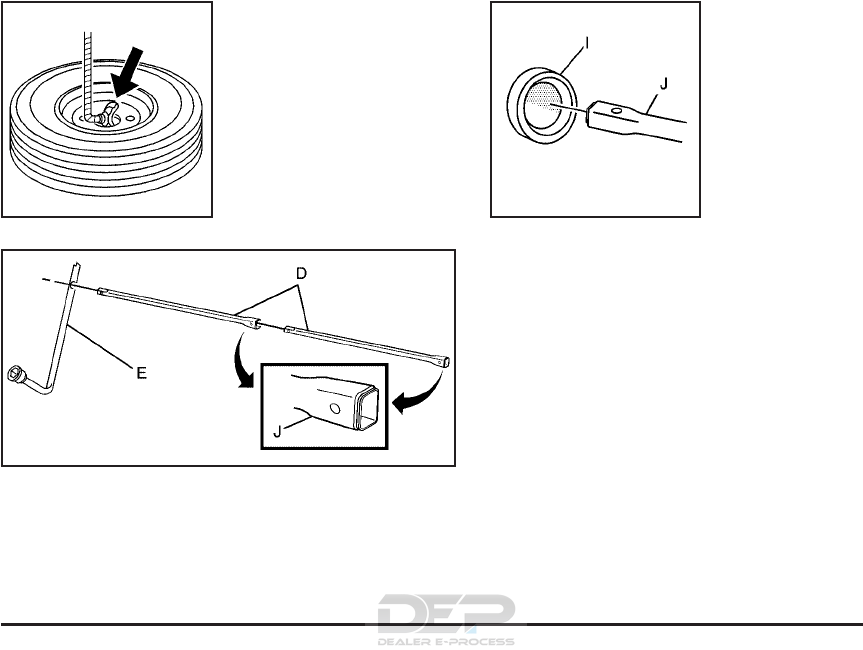 I
J
D
E
J
DEP
DEALER E-PROCESS