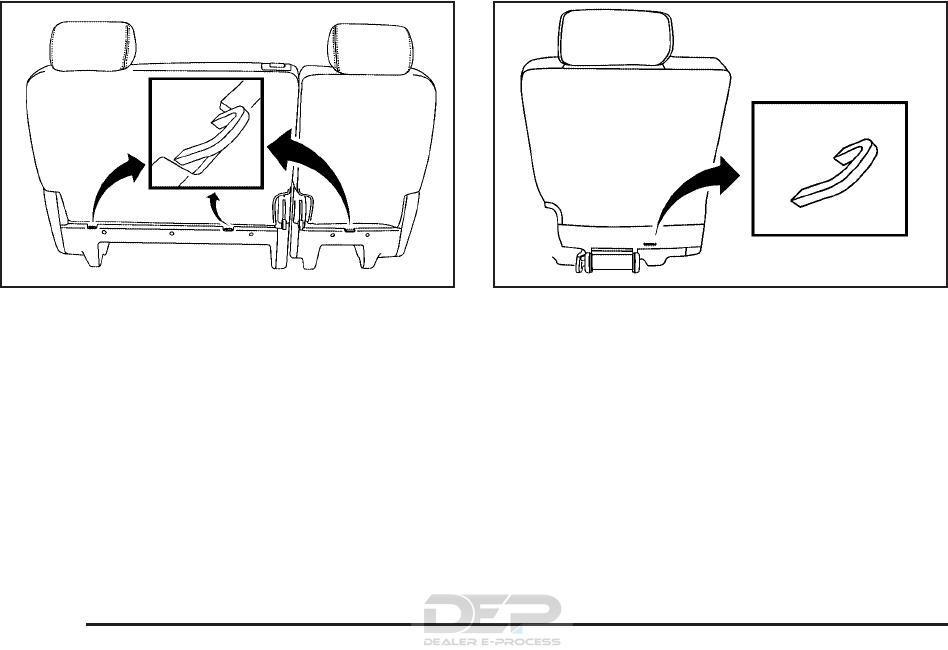 DEP
DEALER E-PROCESS