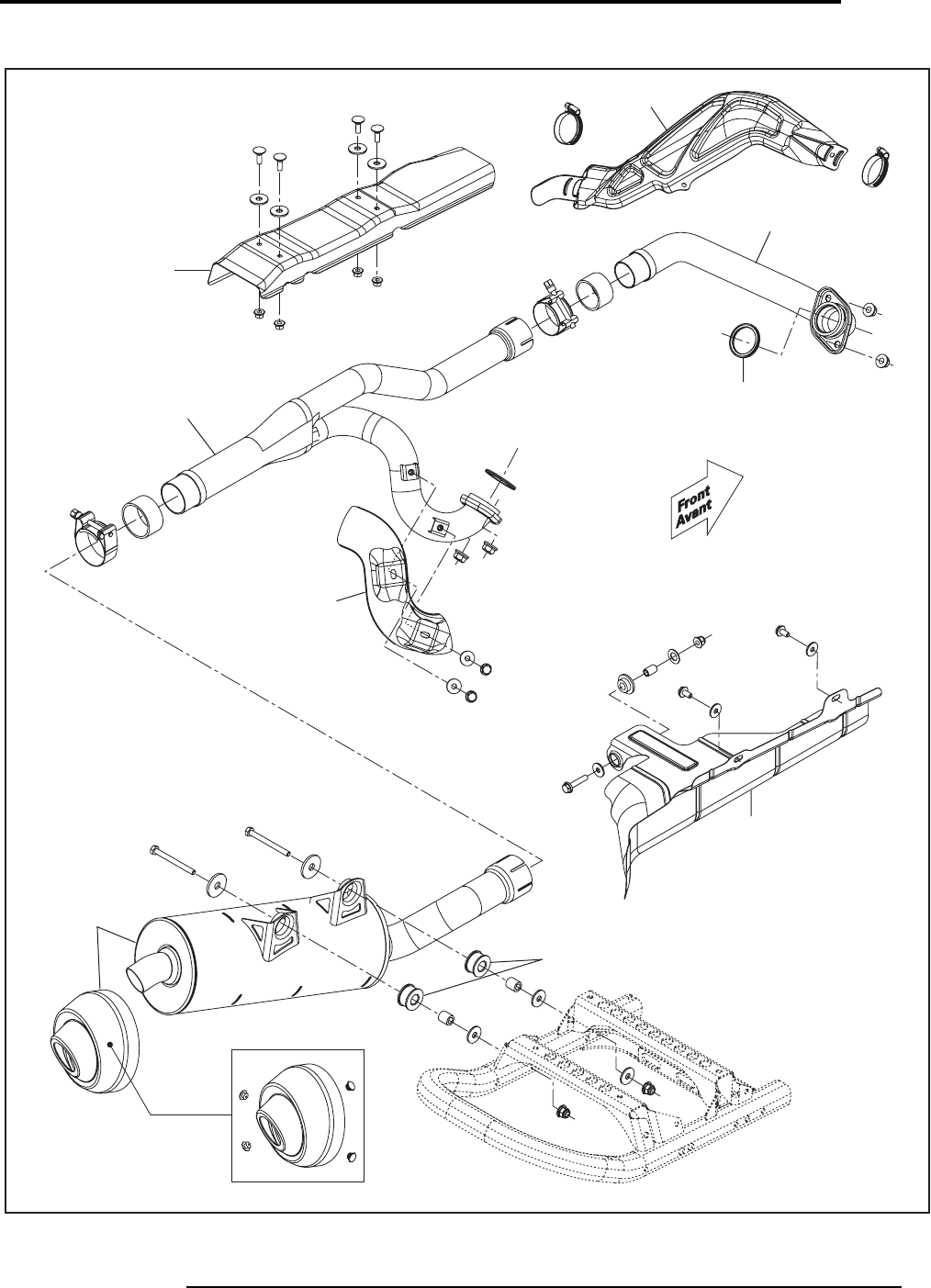 Front
Avant