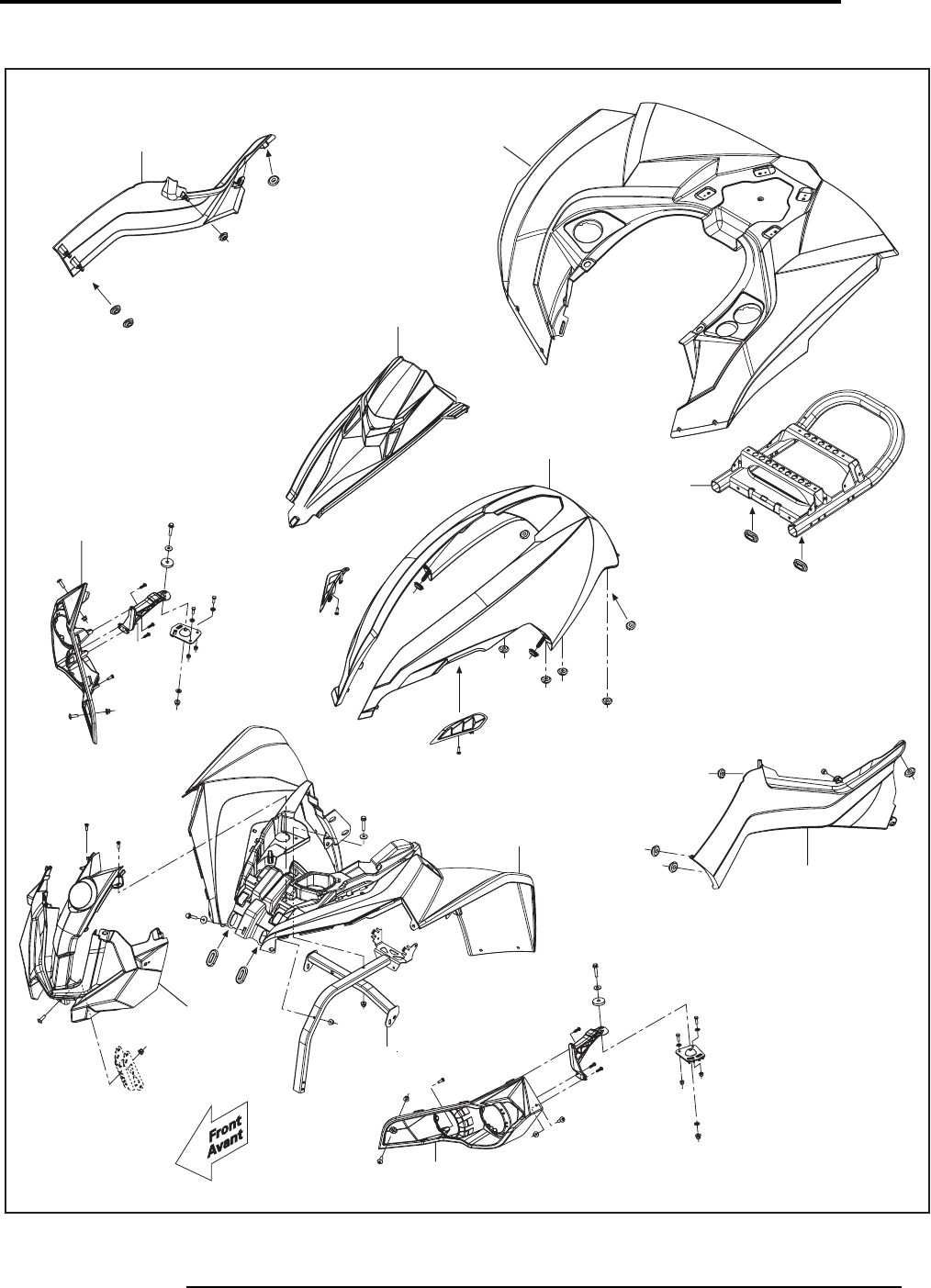 Front
Avant