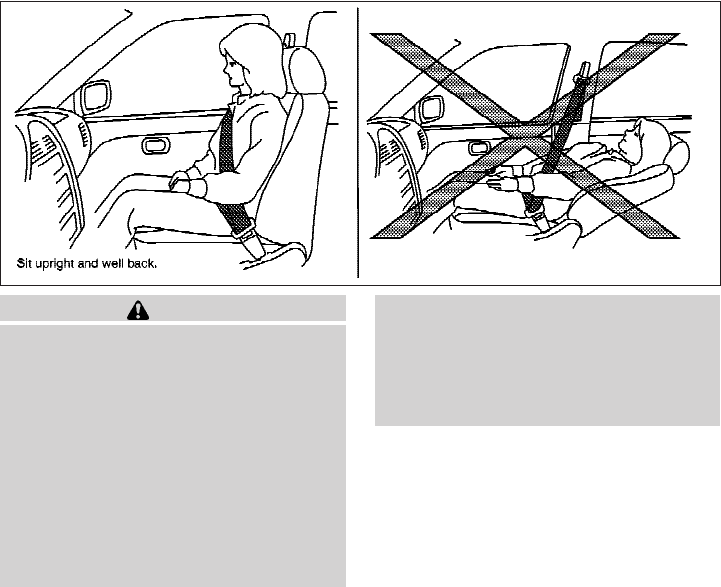 Sit upright and well back.