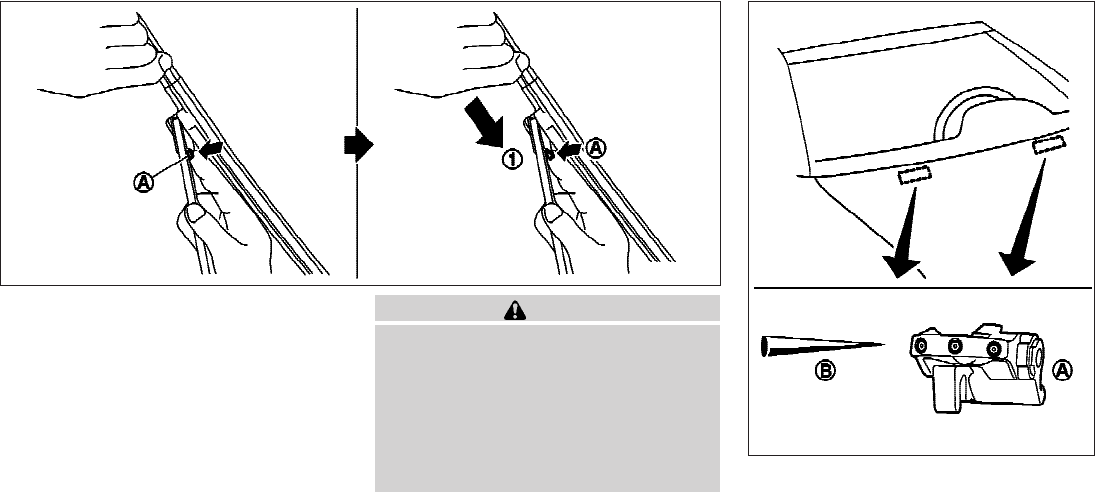 Ⓐ

①

Ⓐ

Ⓑ

Ⓐ