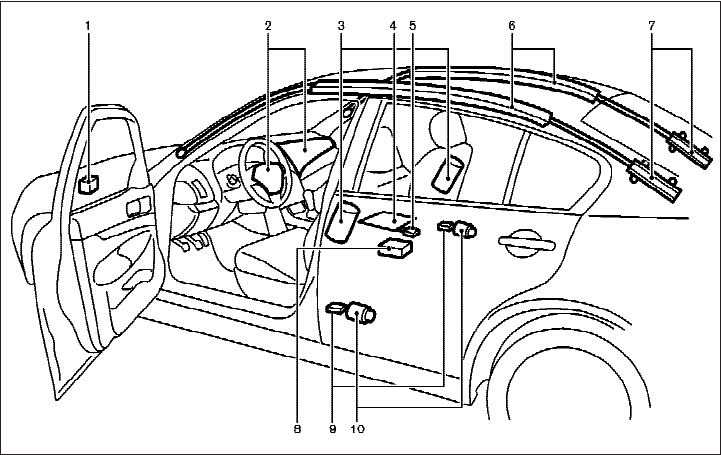 1
2
3
4
5
6
7
8
9
10