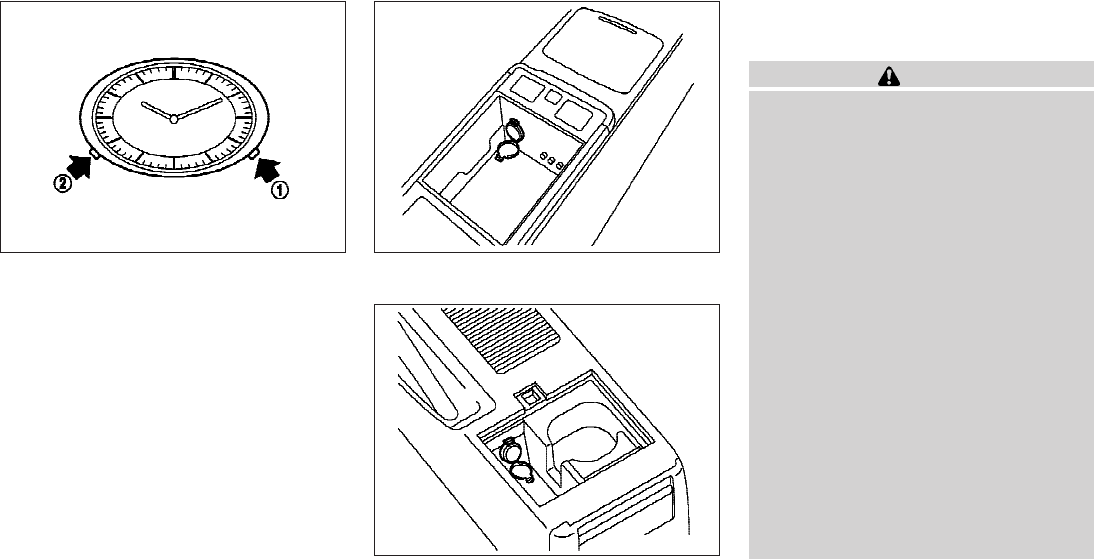 ②
①