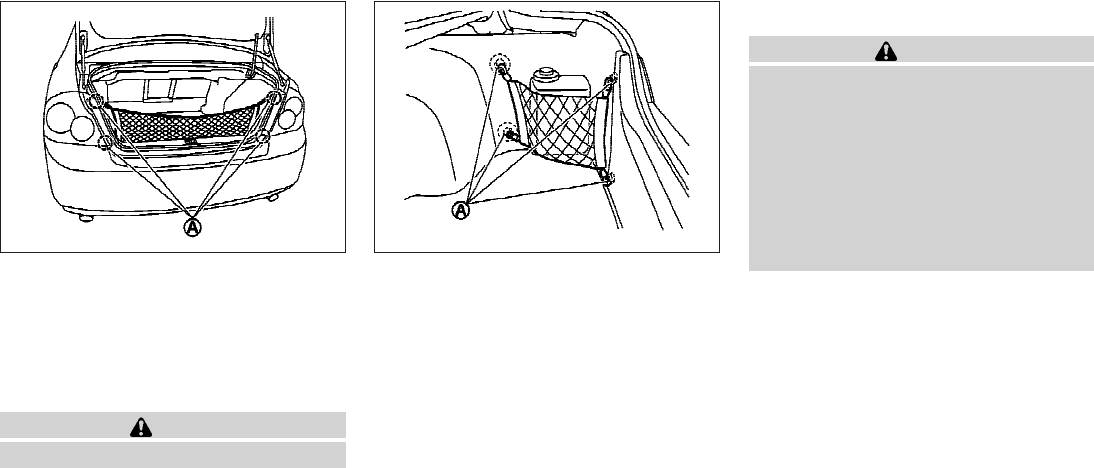 A

A