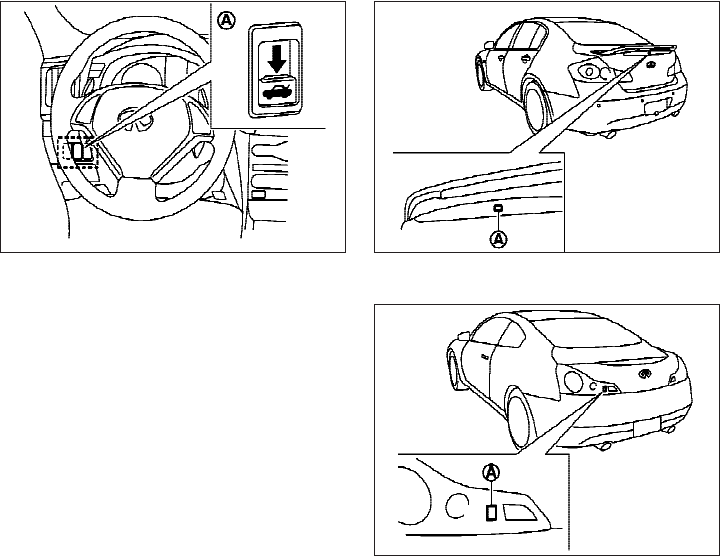 A

A

A