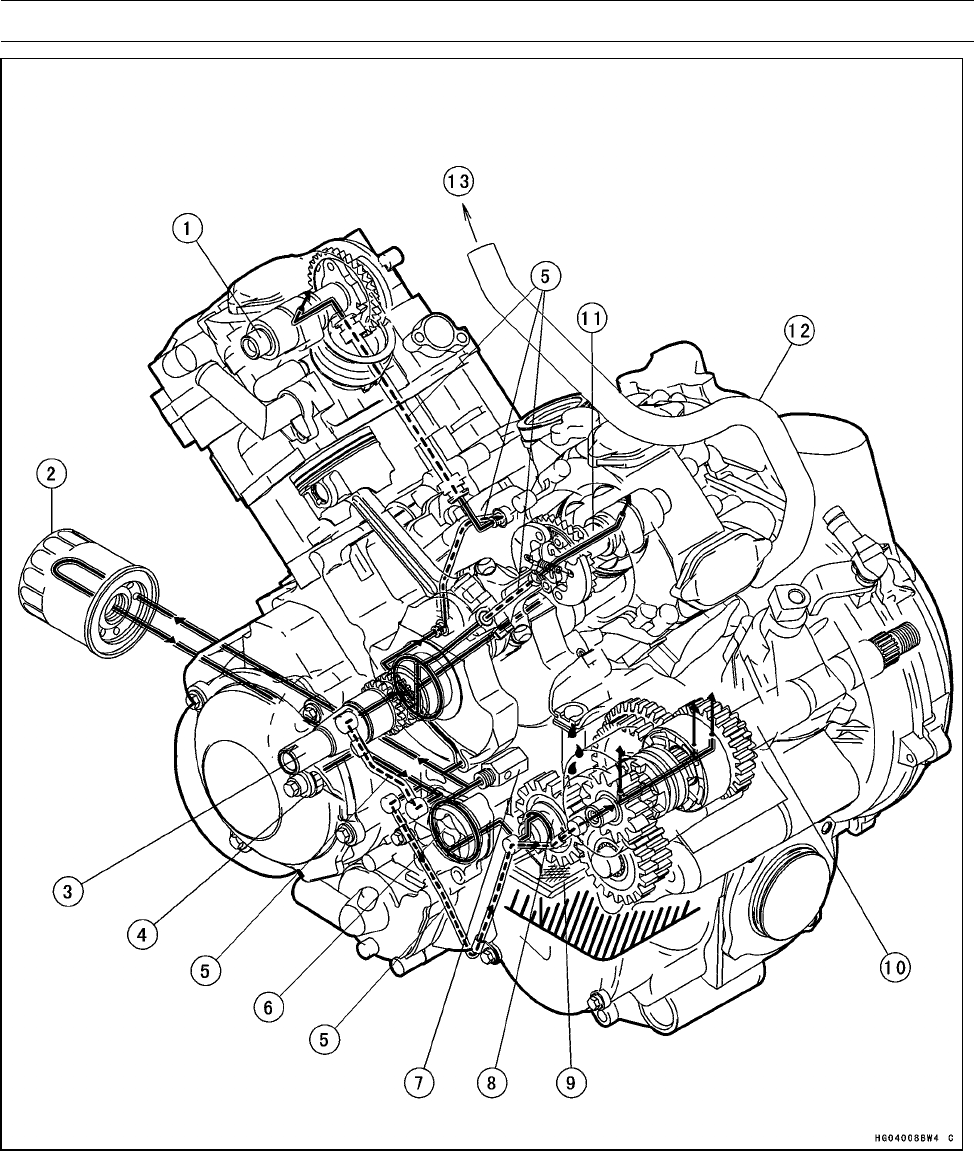 13
1
5
11
12
2
3
4
5
6
5
7
8
9
10
HG04008BW4 C