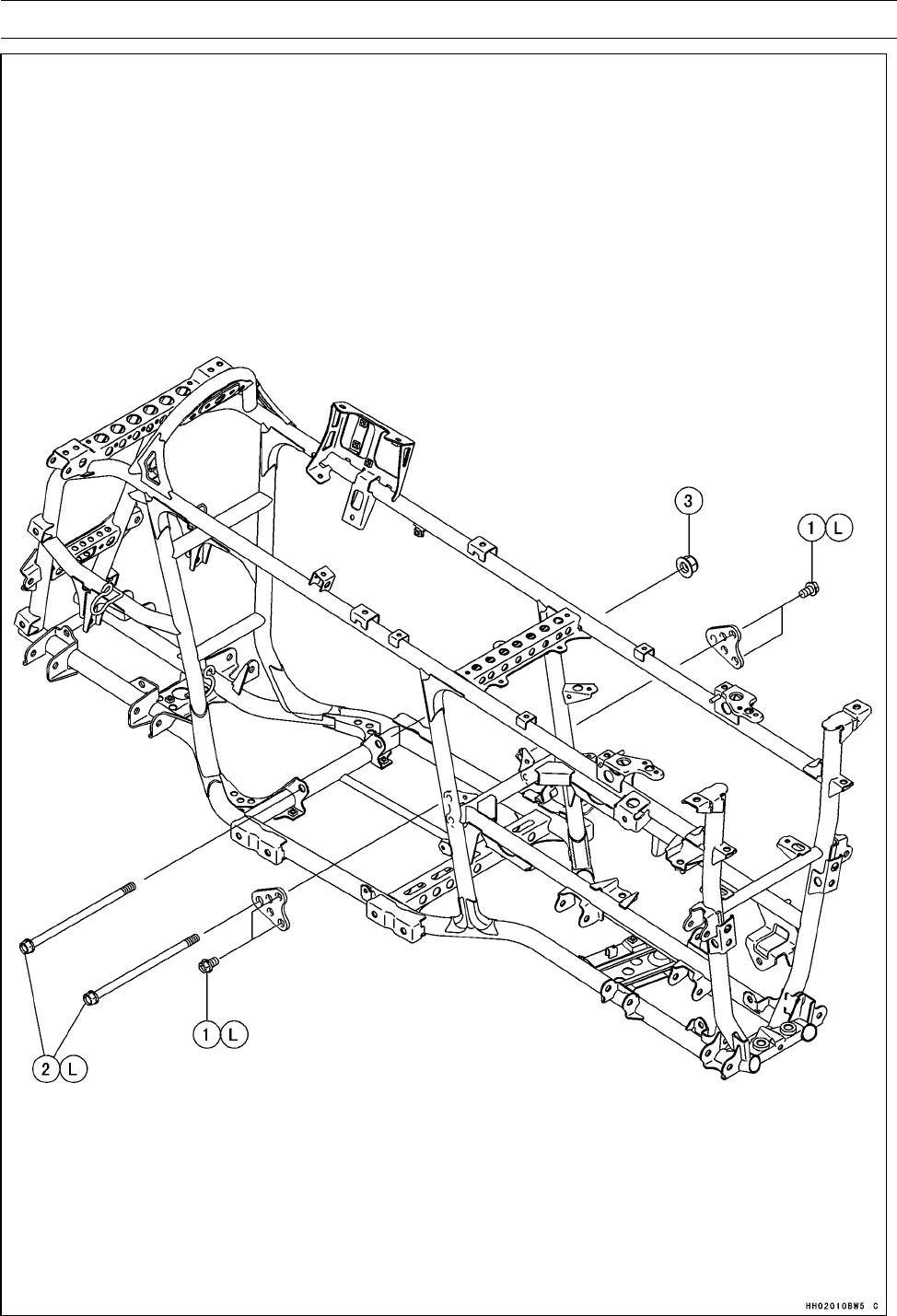 3

1 L

1 L

2 L

HH02010BW5 C