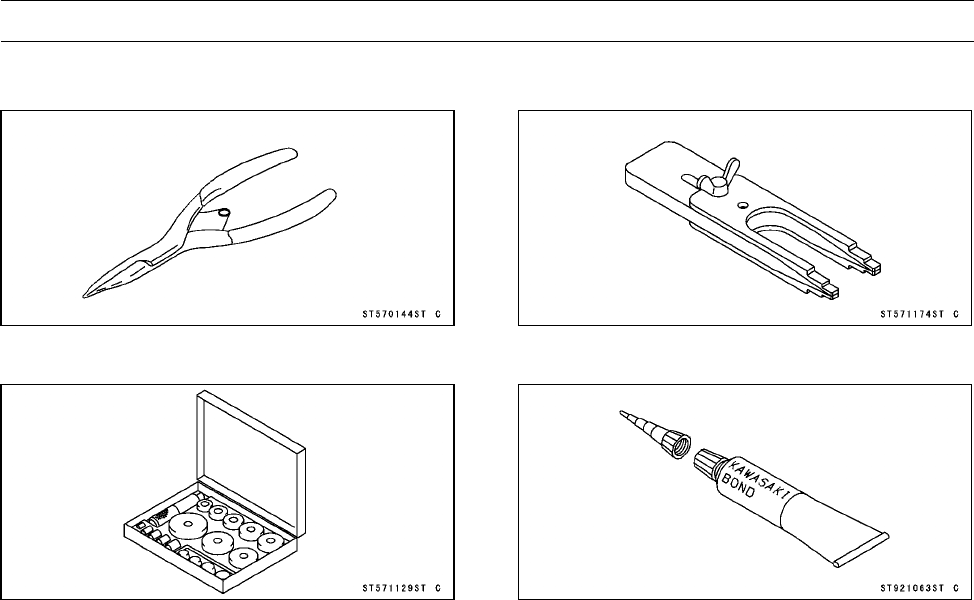 ST570144ST C

ST571174ST C

ST571129ST C

KAWASAKI BOND

ST921063ST C