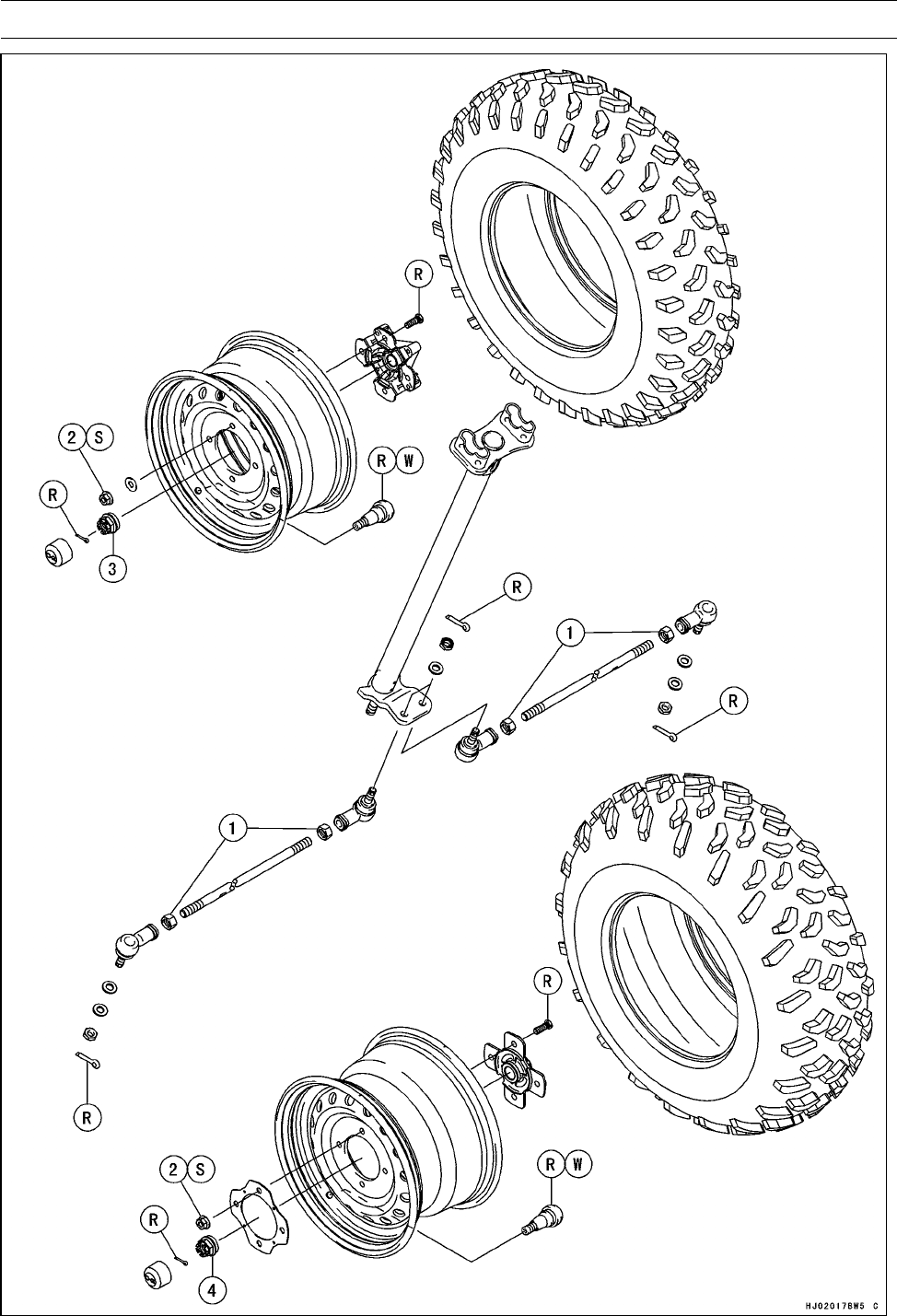 R
2 S
R W
R
3
R
1
R
1
R
R
2 S
R W
R
4
HJ02017BW5 C