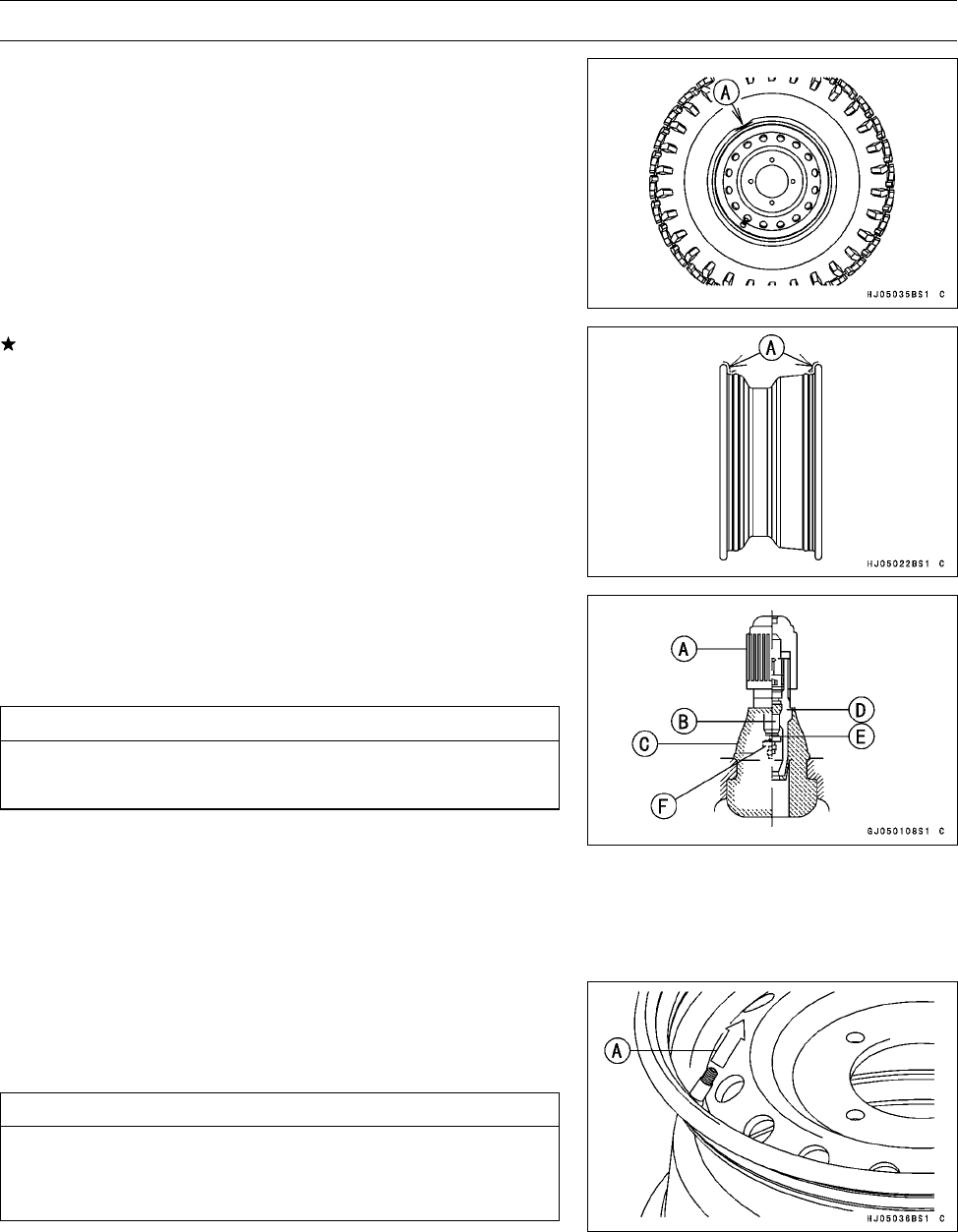 A

HJ05035BS1 C

★

A

HJ05022BS1 C

A

B

C

D

E

F

GJ050108S1 C

A

HJ05036BS1 C