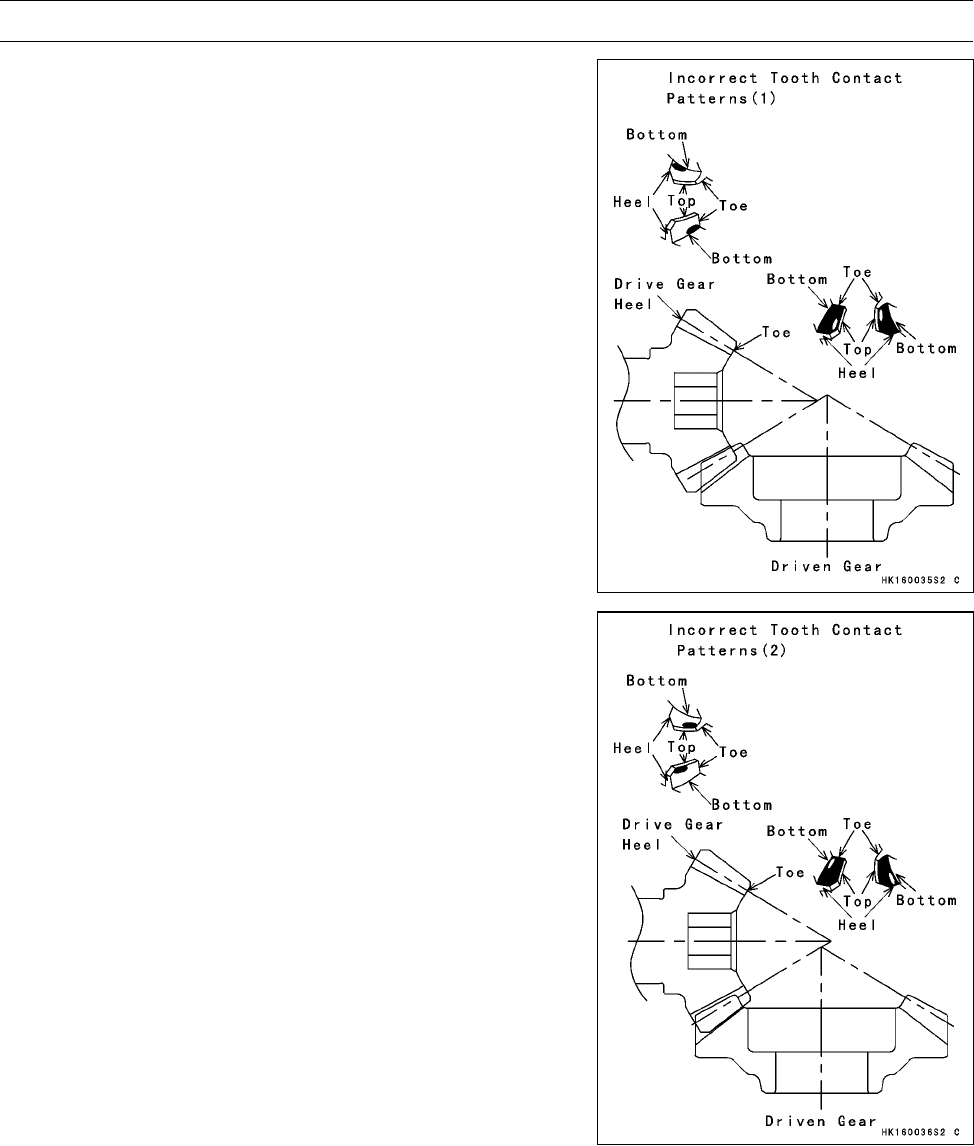 Incorrect Tooth Contact Patterns(1)

Bottom
Heel
Top
Toe
Bottom
Drive Gear
Heel
Toe
Bottom
Toe
Top
Bottom
Heel
Driven Gear
HK160035S2 C

Incorrect Tooth Contact Patterns(2)

Bottom
Heel
Top
Toe
Bottom
Drive Gear
Heel
Toe
Bottom
Toe
Top
Bottom
Heel
Driven Gear
HK160036S2 C