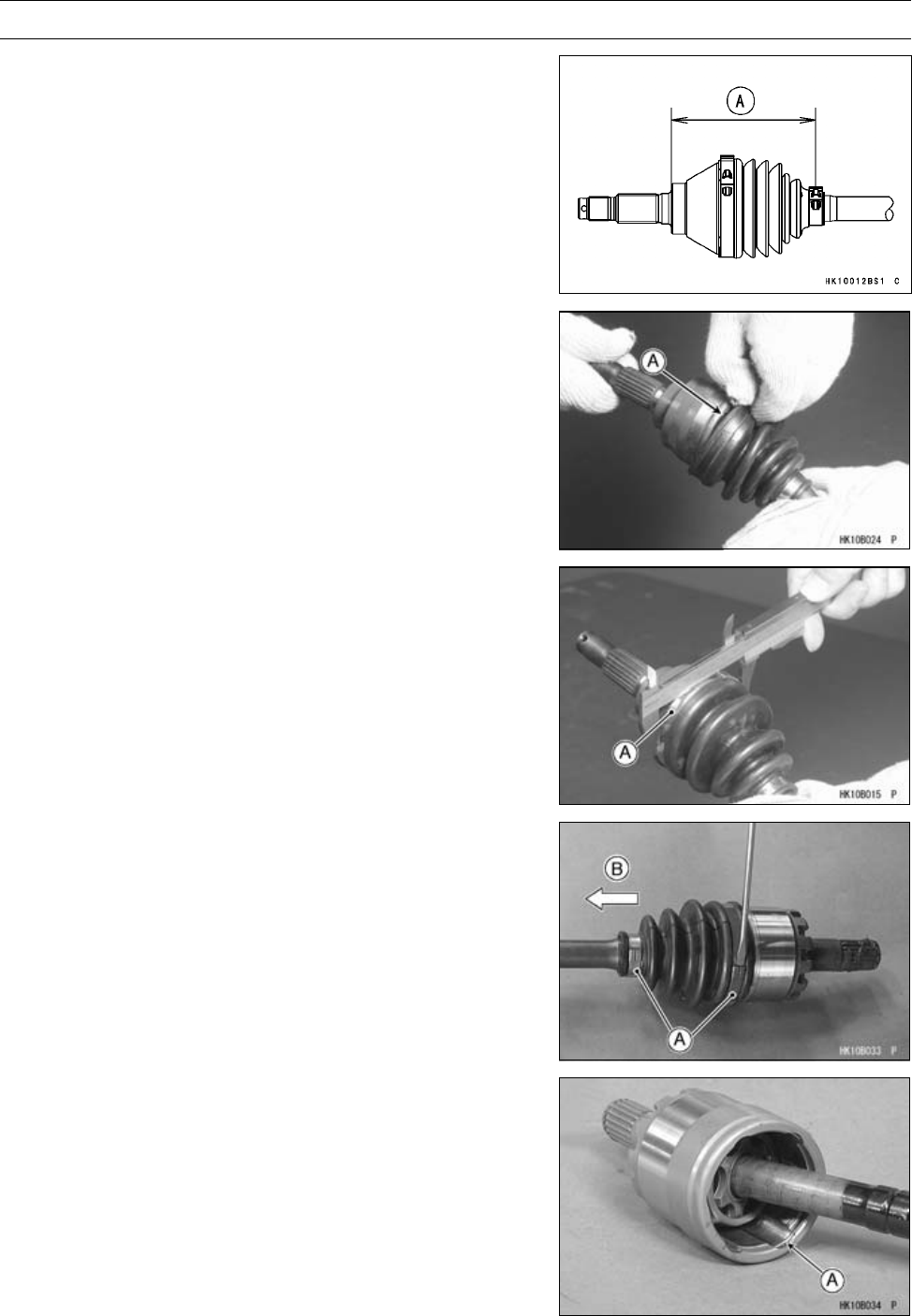 A

HK10012BS1 C

A

HK10B024 P

A

HK10B015 P

B

A

HK10B033 P

A

HK10B034 P