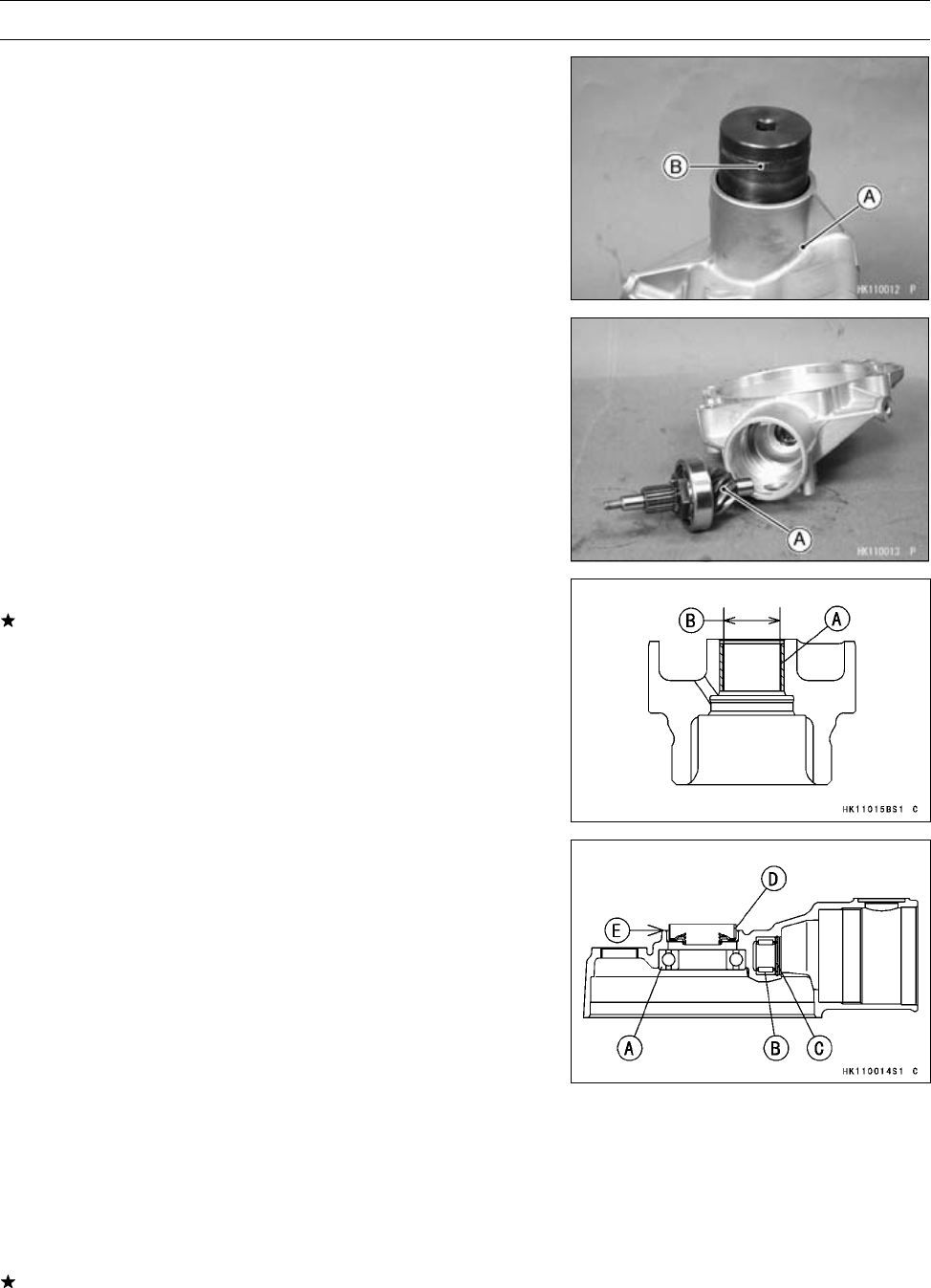 B

A

HK110012 P

A

HK110013 P

★

B

A

HK11015BS1 C

D

E

A

B

C

HK110014S1 C

★