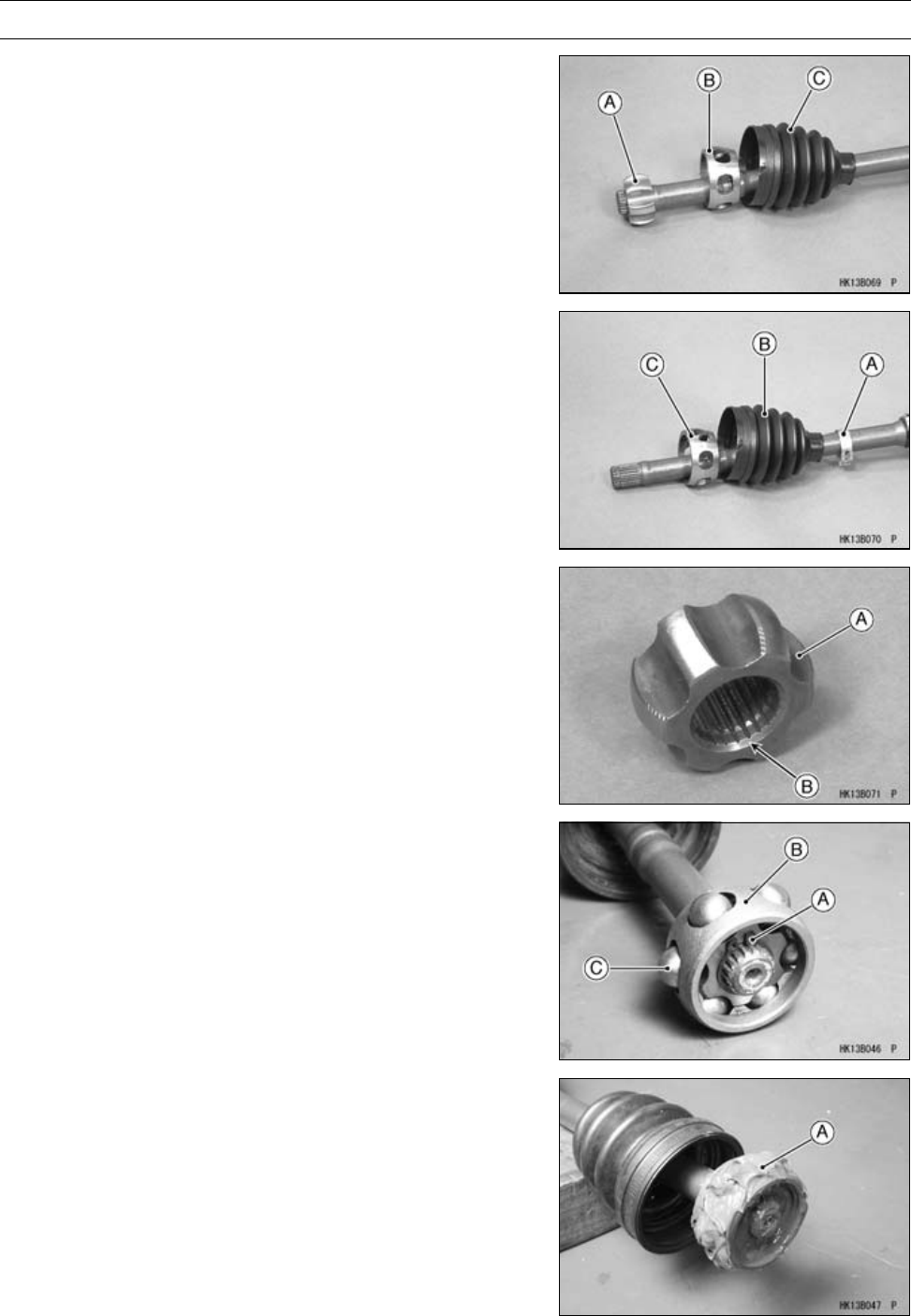 A
B
C
HK13B069 P

C
B
A
HK13B070 P

A
B
HK13B071 P

B
A
C
HK13B046 P

A
HK13B047 P