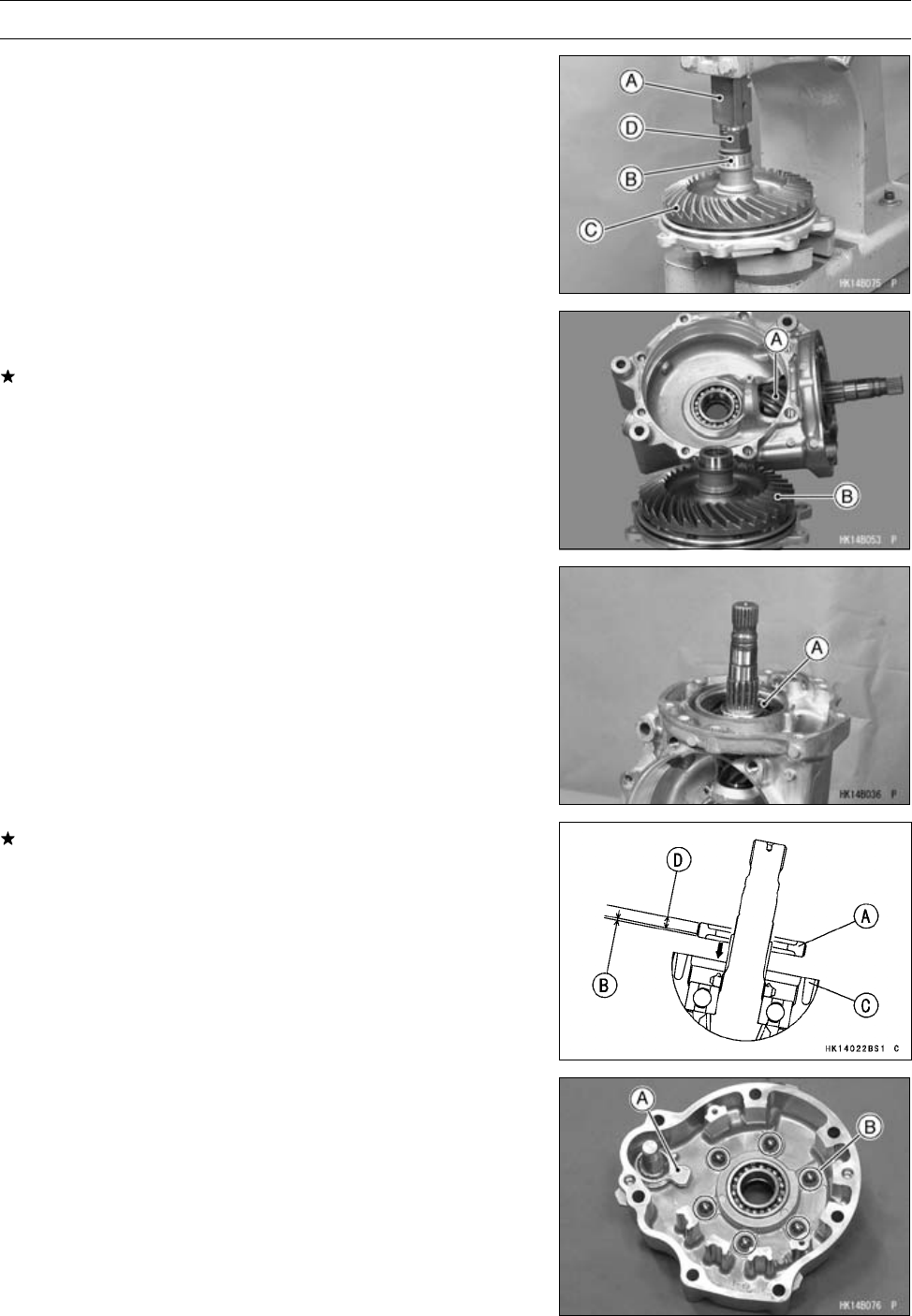 A
D
B
C
HK14B075 P

★

A
B
HK14B053 P

A
HK14B036 P

★

D
A
B
C
HK14022BS1 C

A
B
HK14B076 P