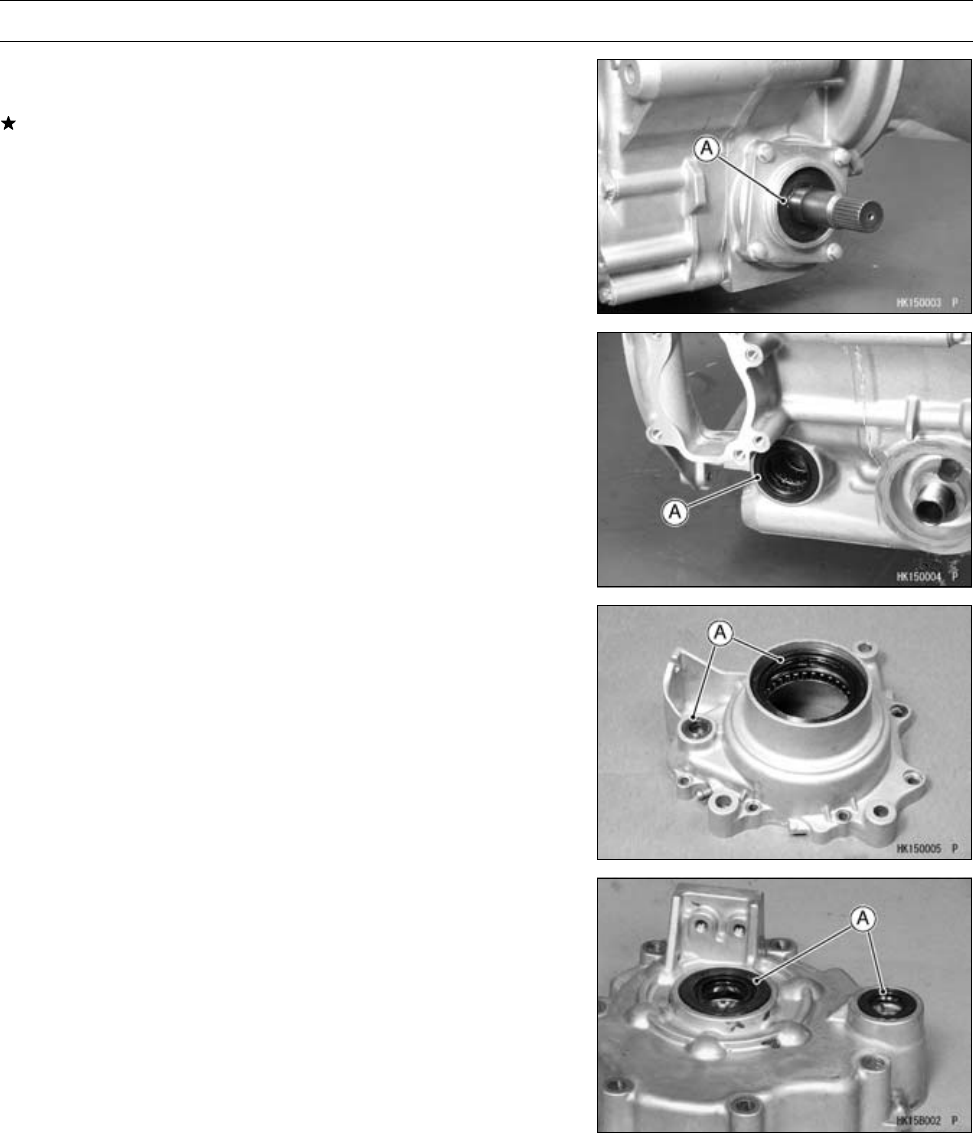 ★

A

HK150003 P

A

HK150004 P

A

HK150005 P

A

HK15B002 P