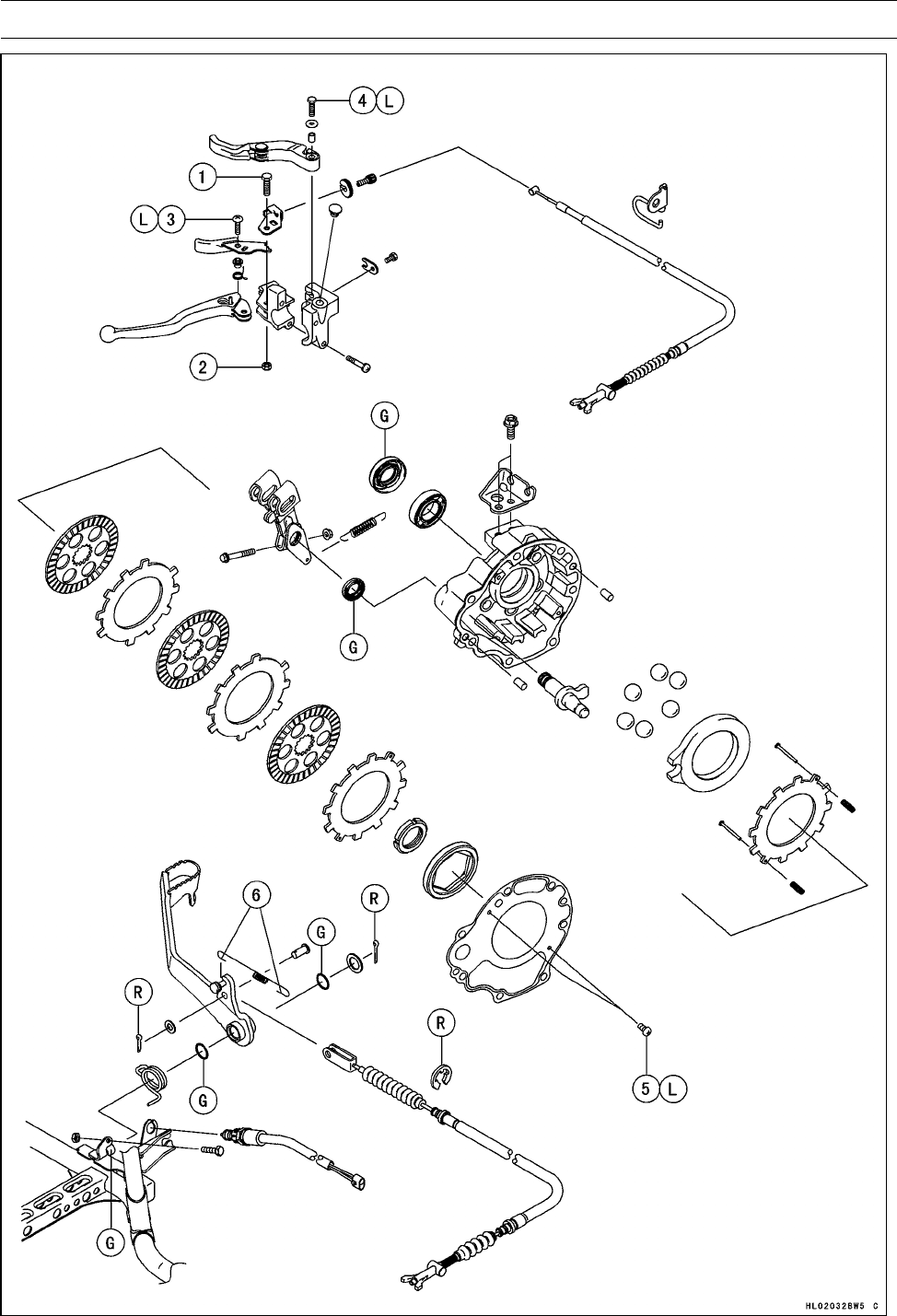 4 L
1
L 3
2
G
G
6
G
R
R
R
G
5 L
G
HL02032BW5 C