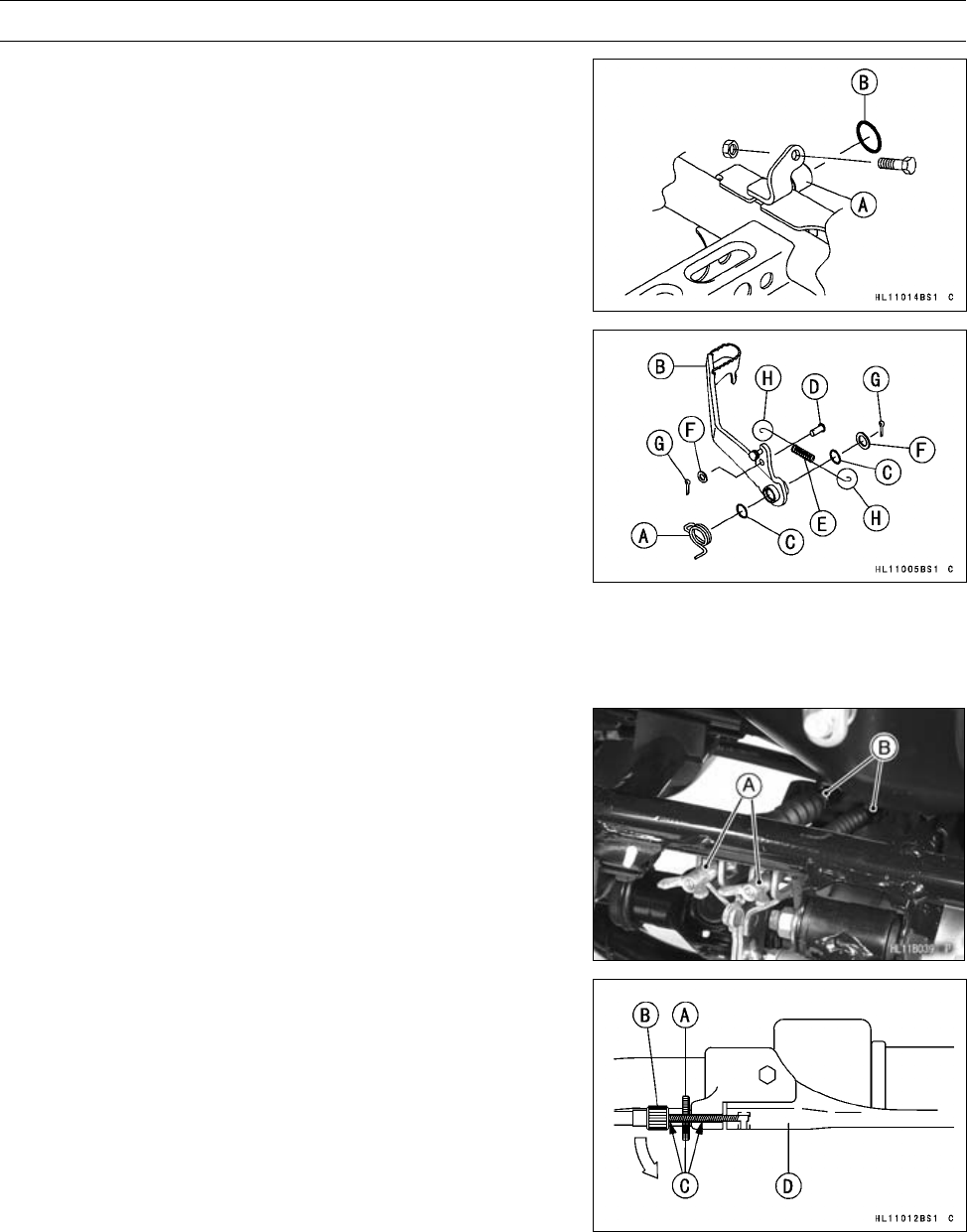 B
A
HL11014BS1 C

B
H
D
G
G
F
F
C
H
E
A
C
HL11005BS1 C

B
A
HL11B039 P

B
A
C
D
HL11012BS1 C