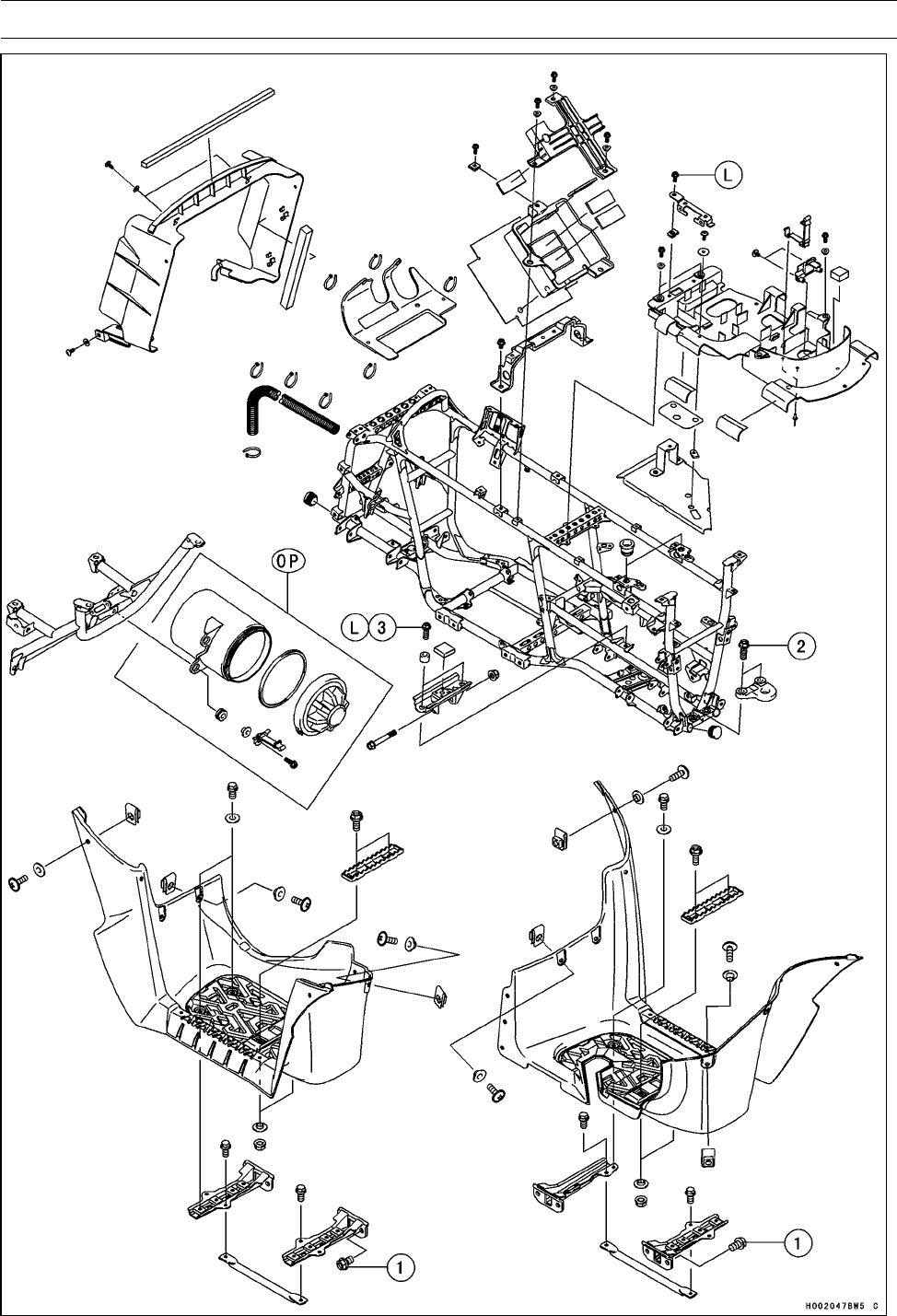 L

OP

L 3

2

1

1

H002047BW5 C