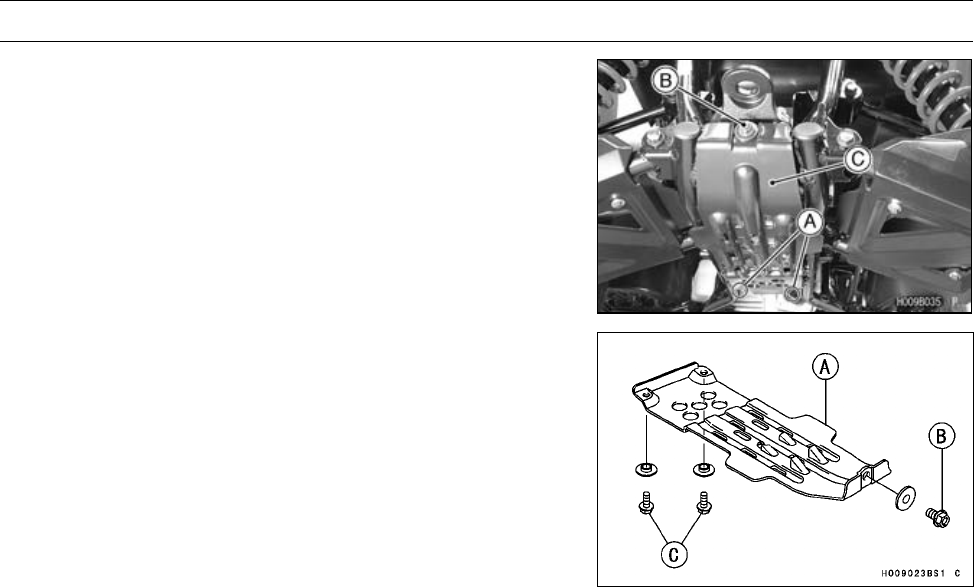 B

C

A

H009B035 P

A

B

C

H009023BS1 C