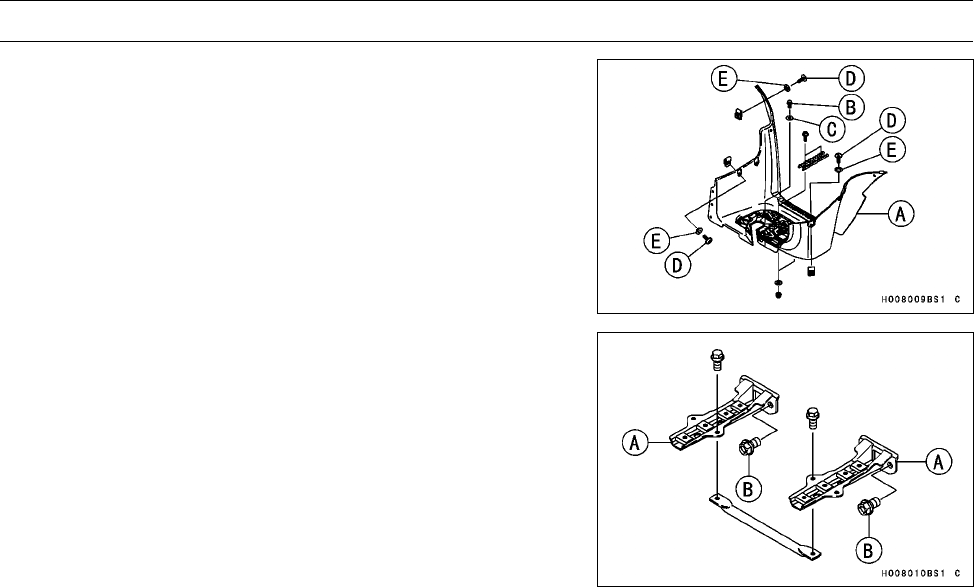 E
D
B
C
D
E
A
E
D
H008009BS1 C

A
B
A
B
H008010BS1 C