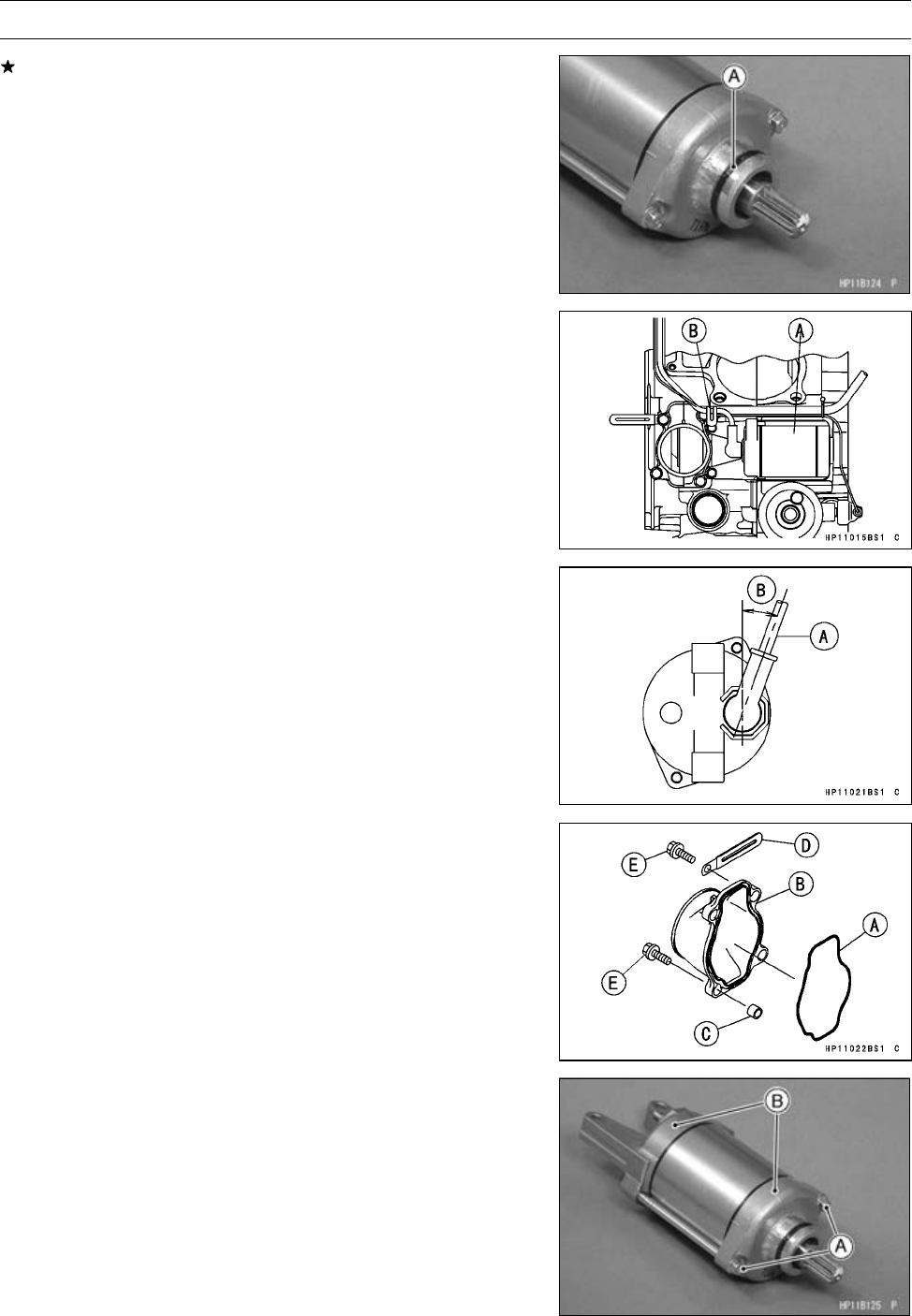 ★

A

HP11B124 P

B A

HP11015BS1 C

B

A

HP11021BS1 C

E D

B

A

E

C

HP11022BS1 C

B

A

HP11B125 P