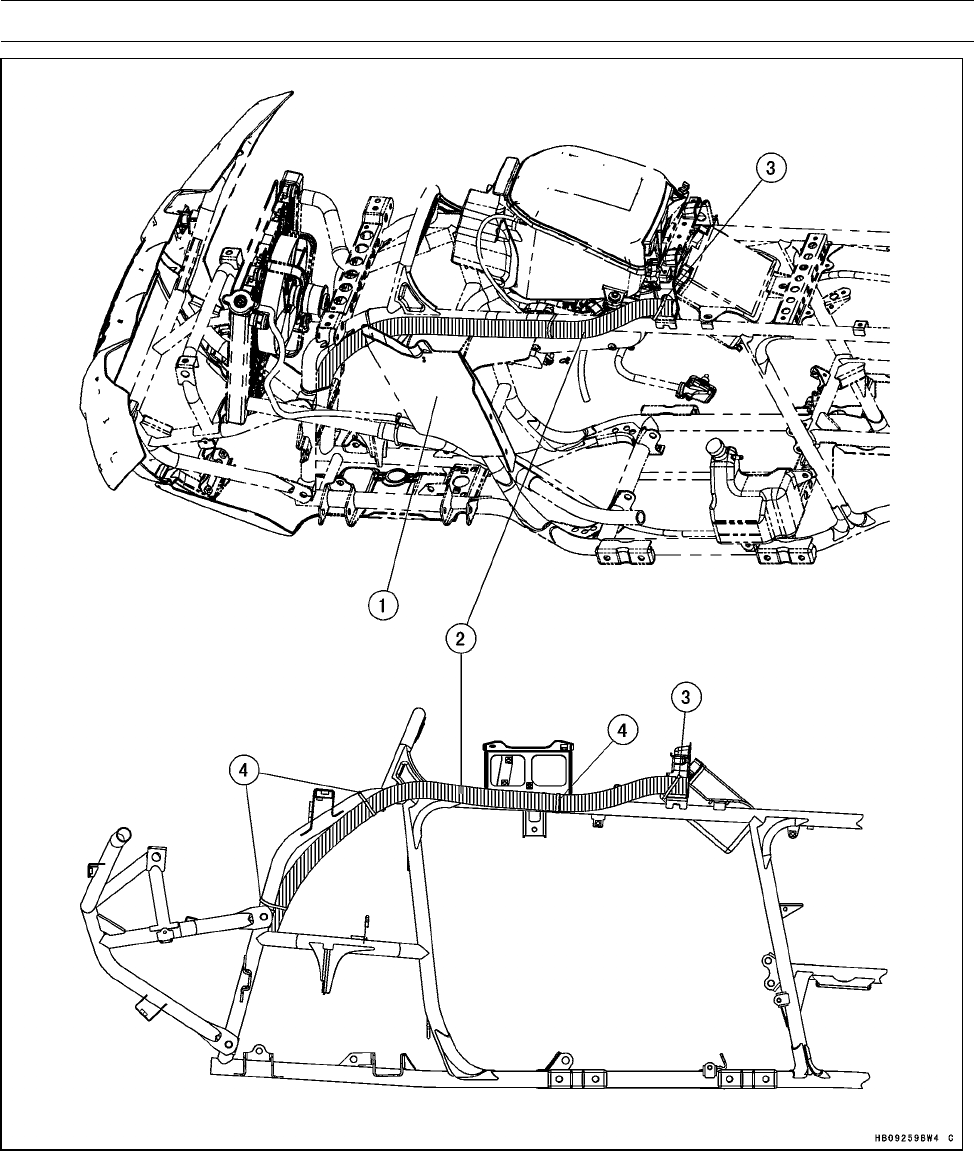 3

1

2

3

4

4

HB09259BW4 C