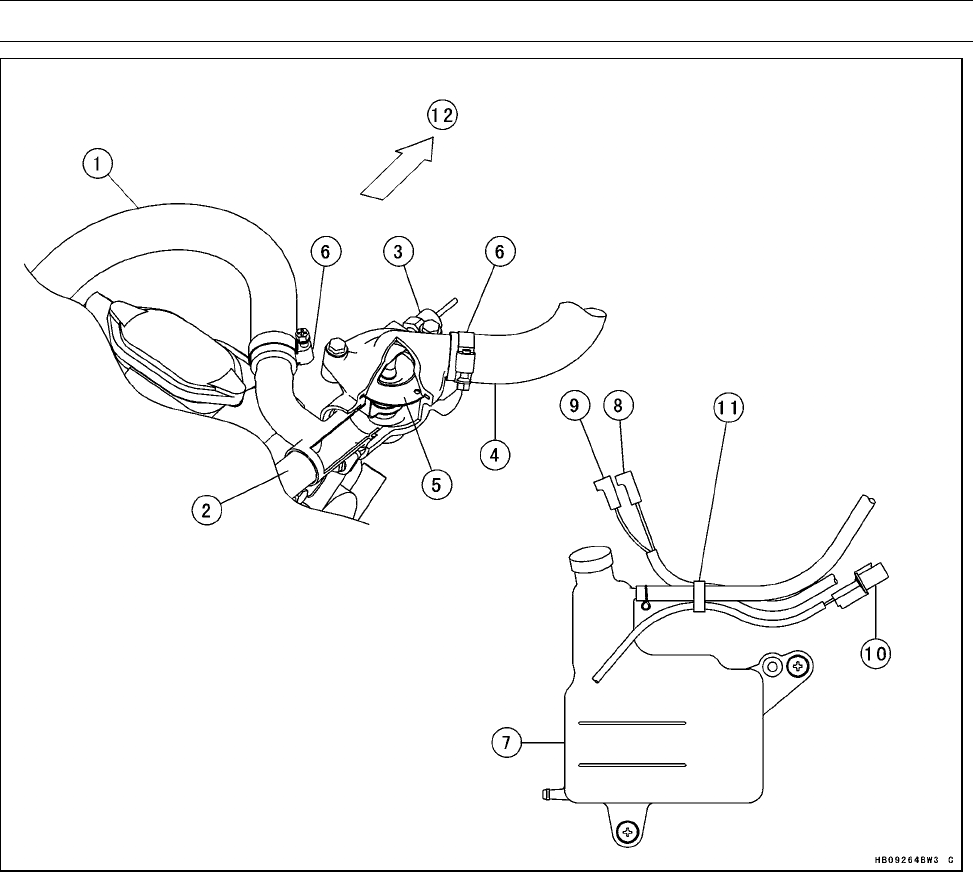 12
1
6
3
6
4
5
2
9
8
11
10
7
HB09264BW3 C