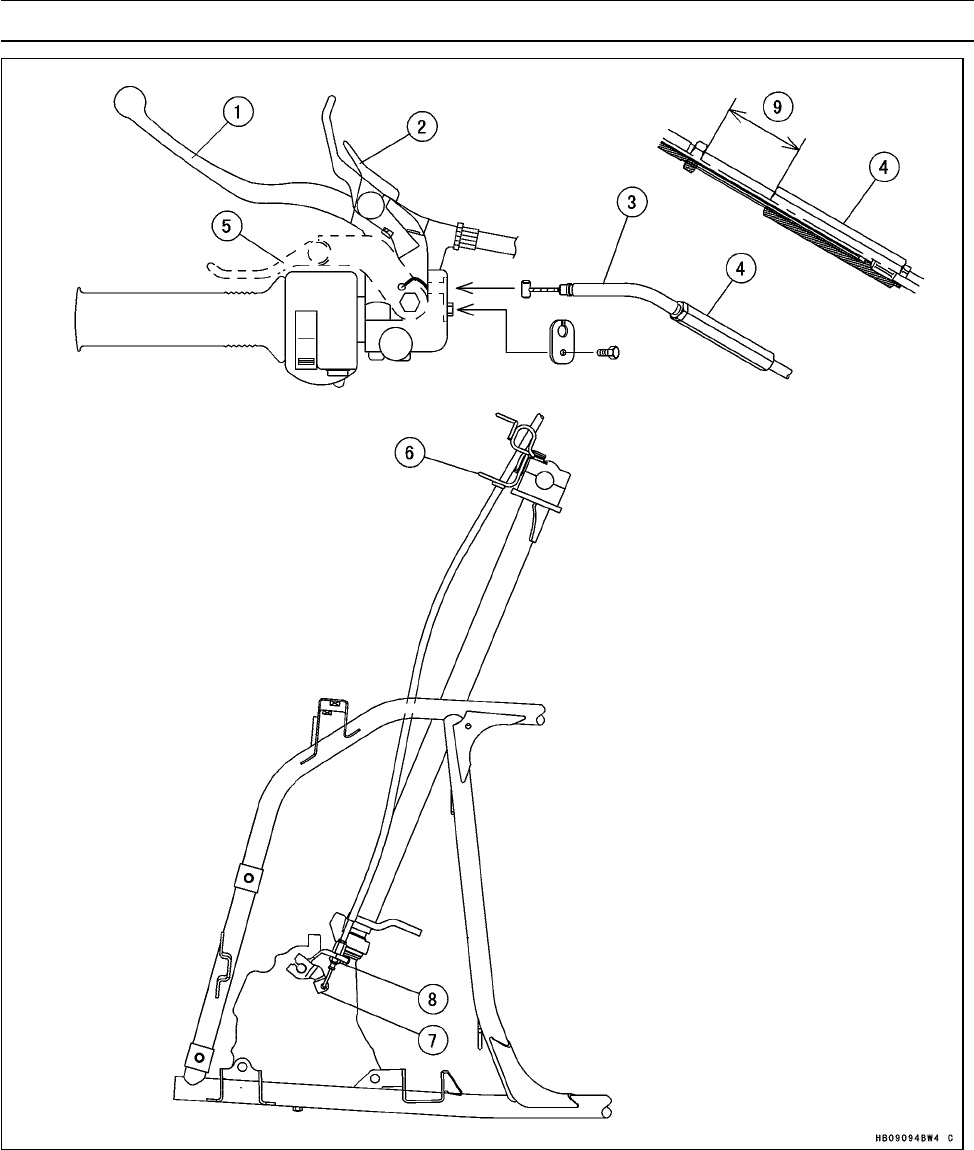 1
2
9
4
3
5
4
6
8
7
HB09094BW4 C