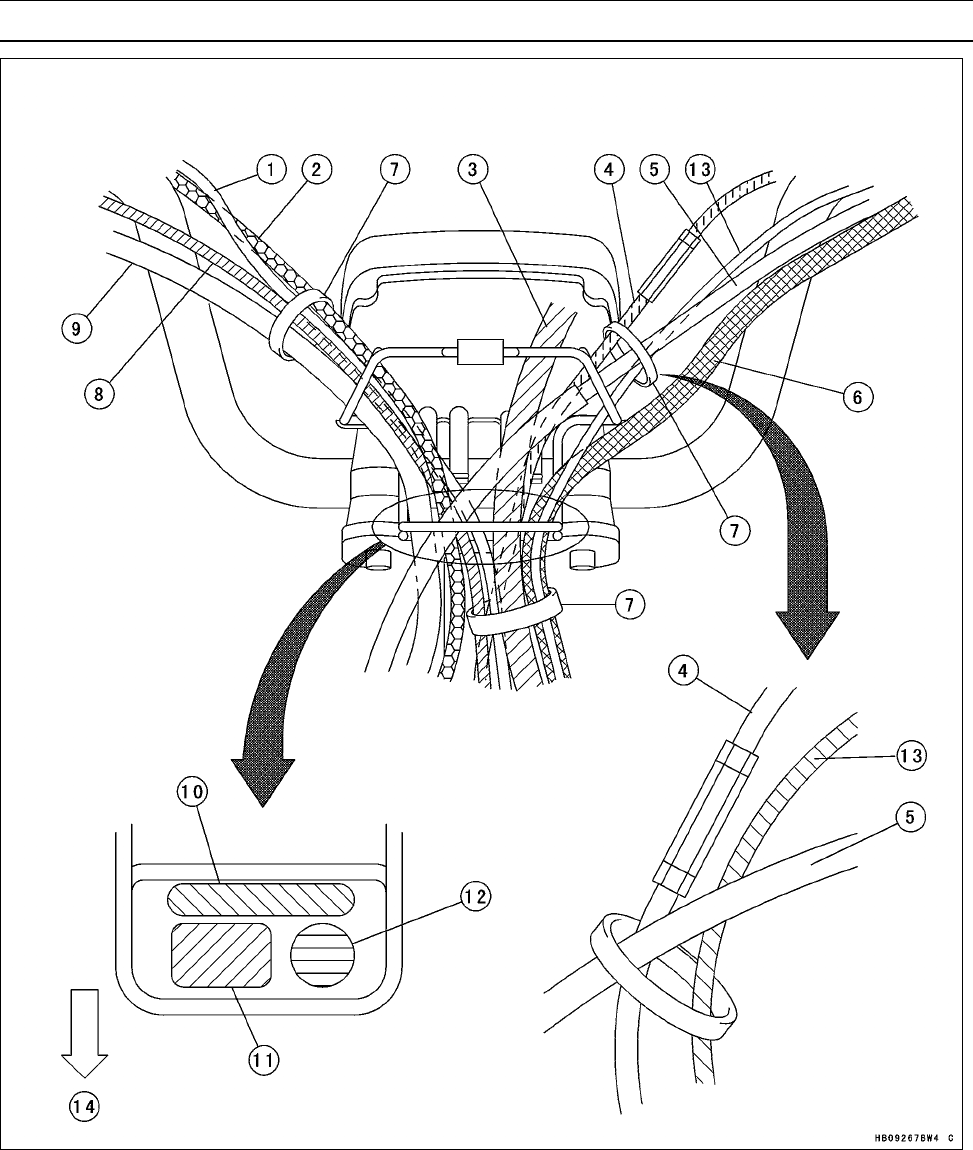 1
2
7
3
4
5
13
9
8
6
7
7
4
13
5
10
12
11
14
HB09267BW4 C