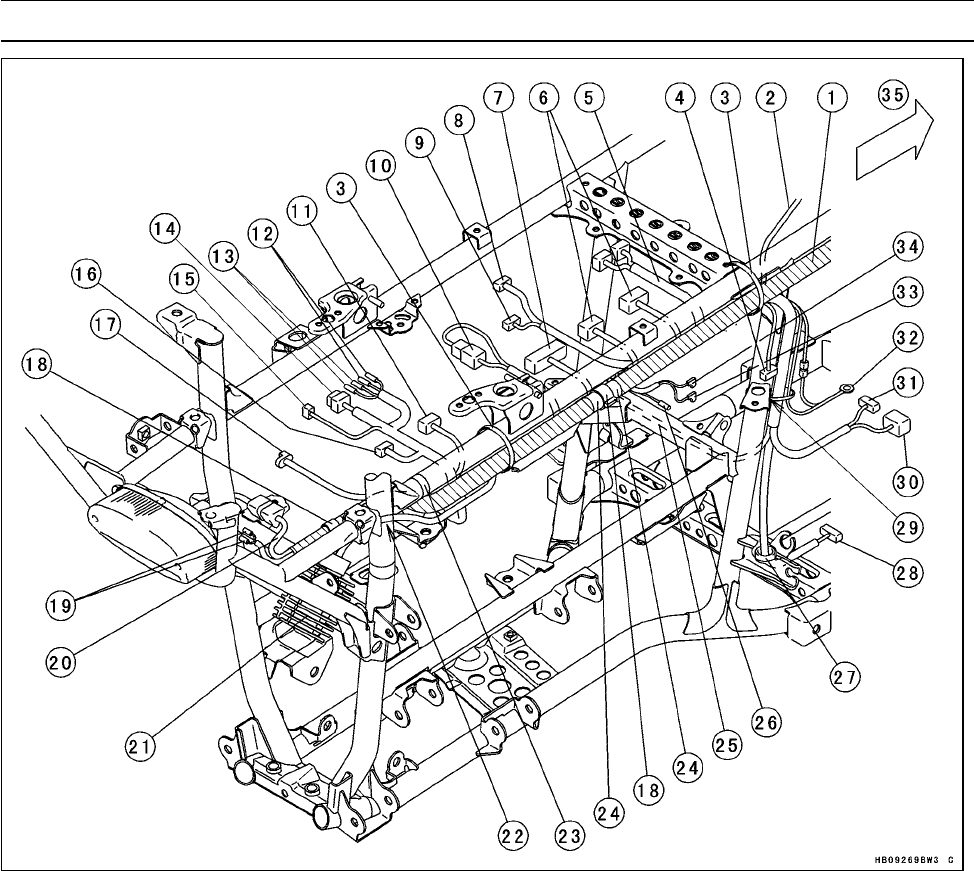 7
6
5
4
3
2
1
35
8
9
10
3
11
12
13
14
15
16
17
18
34
33
32
31
30
29
28
27
26
25
24
18
24
23
22
21
20
19
HB09269BW3 C