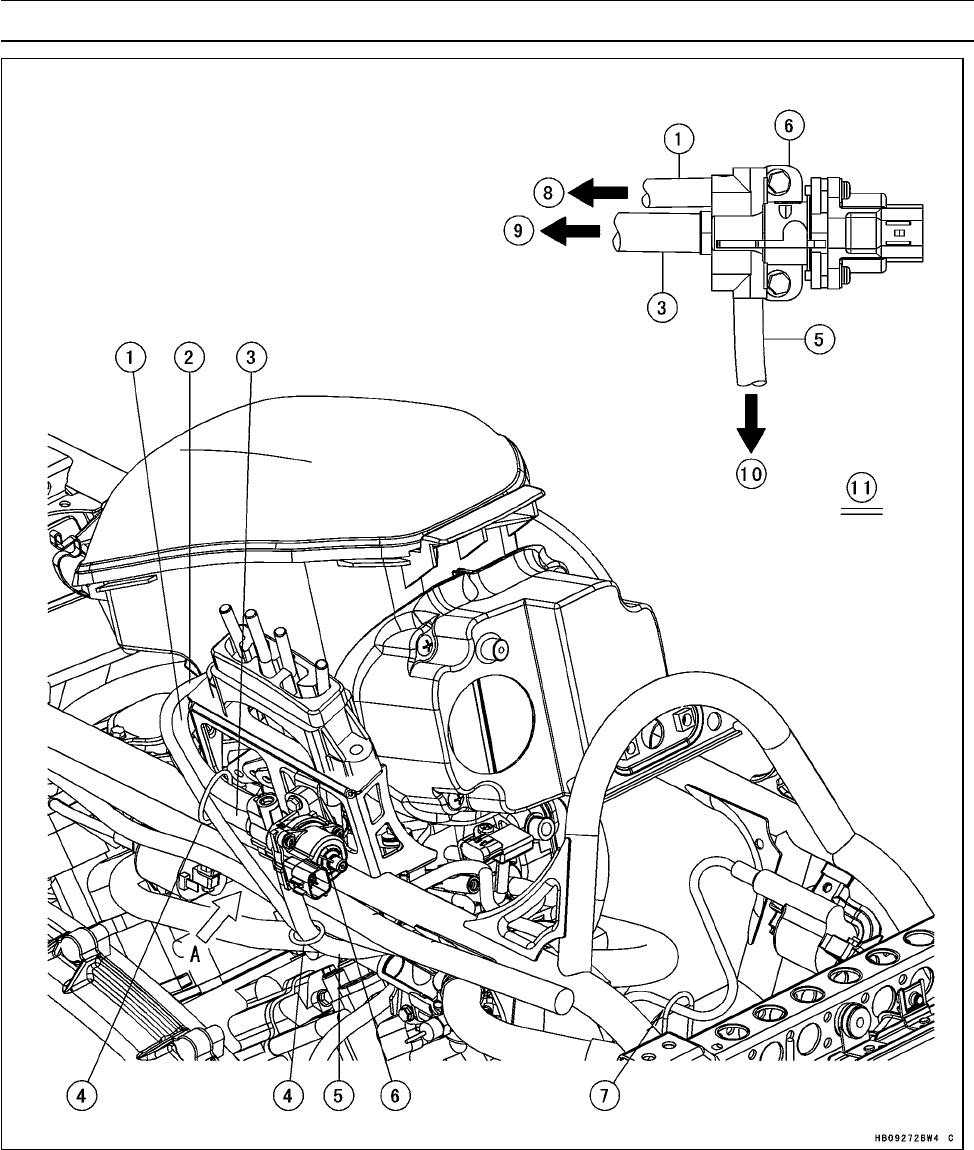 1
6
8
9
3
5
10
11
1
2
3
A
4
4
5
6
7
HB09272BW4 C