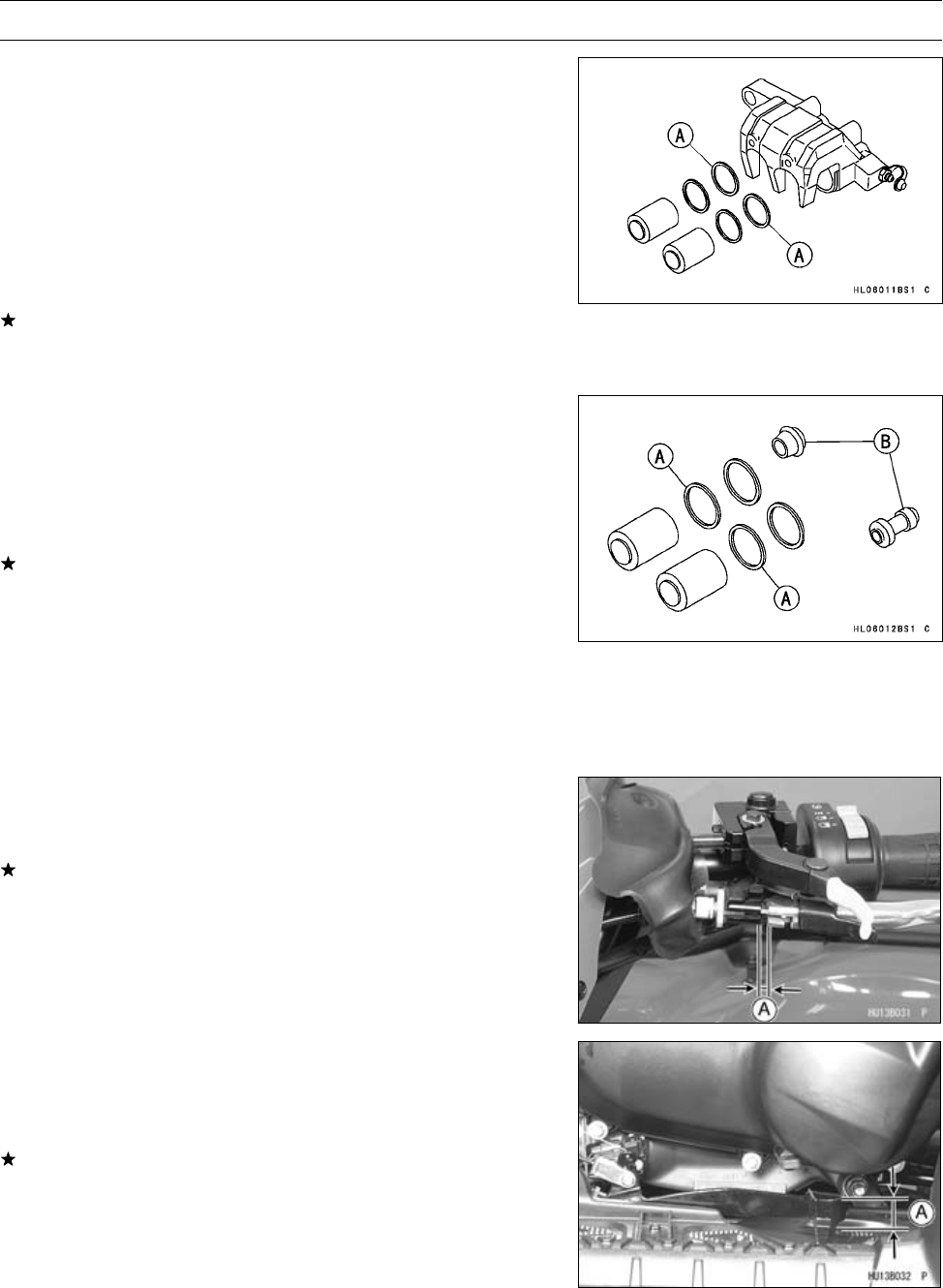 A

A

HL08011BS1 C

★

A

B

A

HL08012BS1 C

★

★

A

HU13B031 P

★

A

HU13B032 P