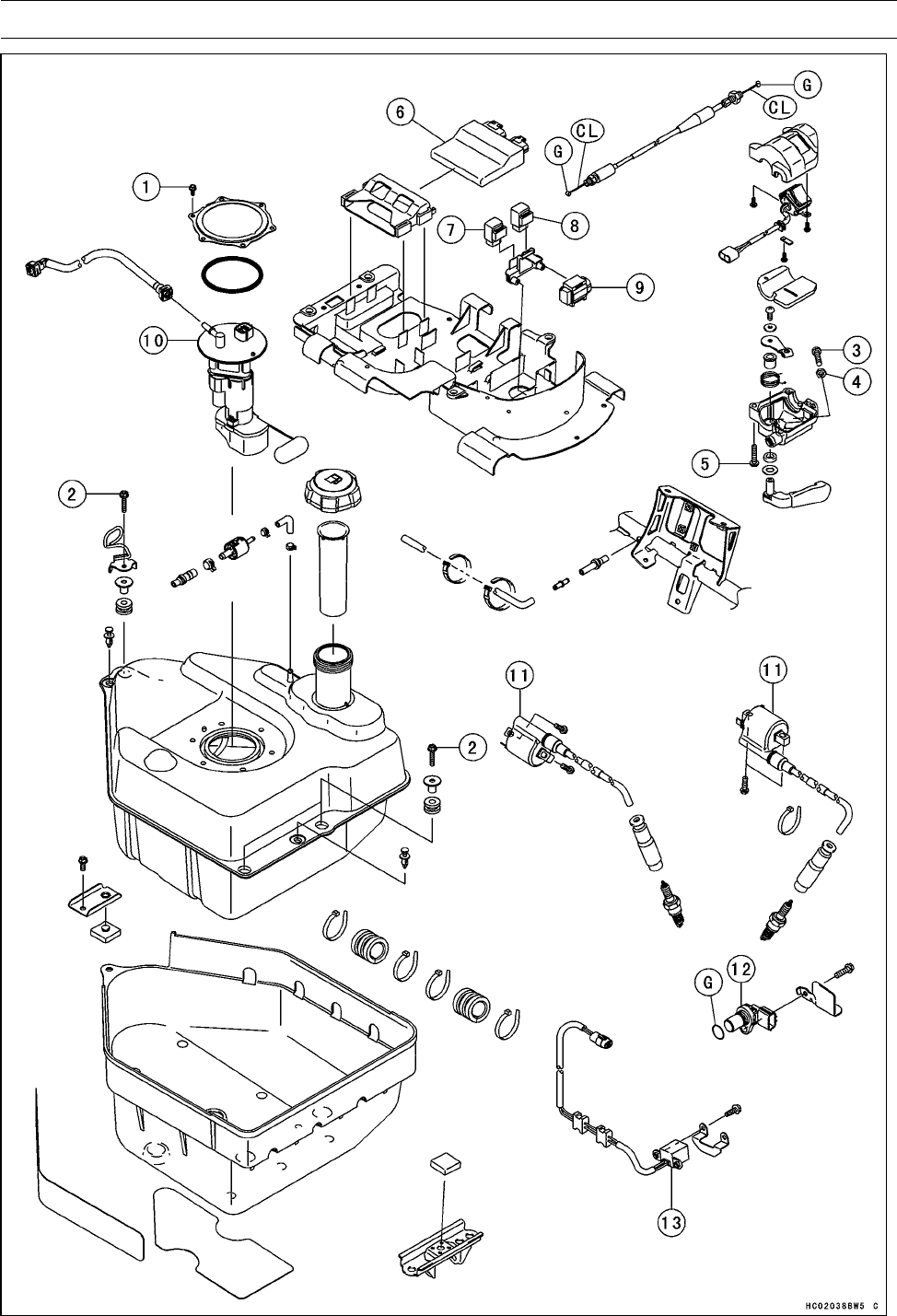 6
G
CL
G
CL
1
7
8
9
10
3
4
5
2
11
11
2
G
12
13
HC02038BW5 C