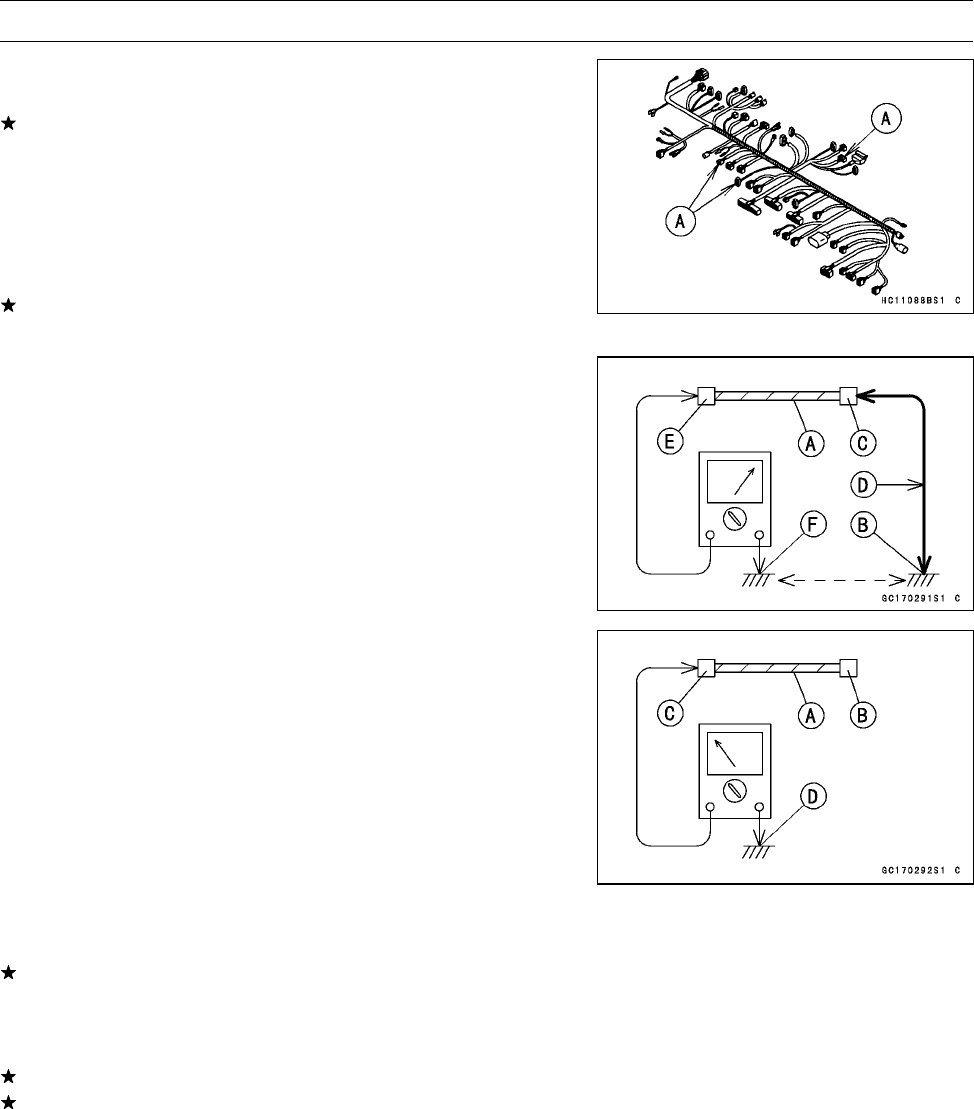 ★

★

A

A

HC11088BS1 C

E
A
C
D
F
B

GC170291S1 C

C
A
B
D

GC170292S1 C

★

★
★