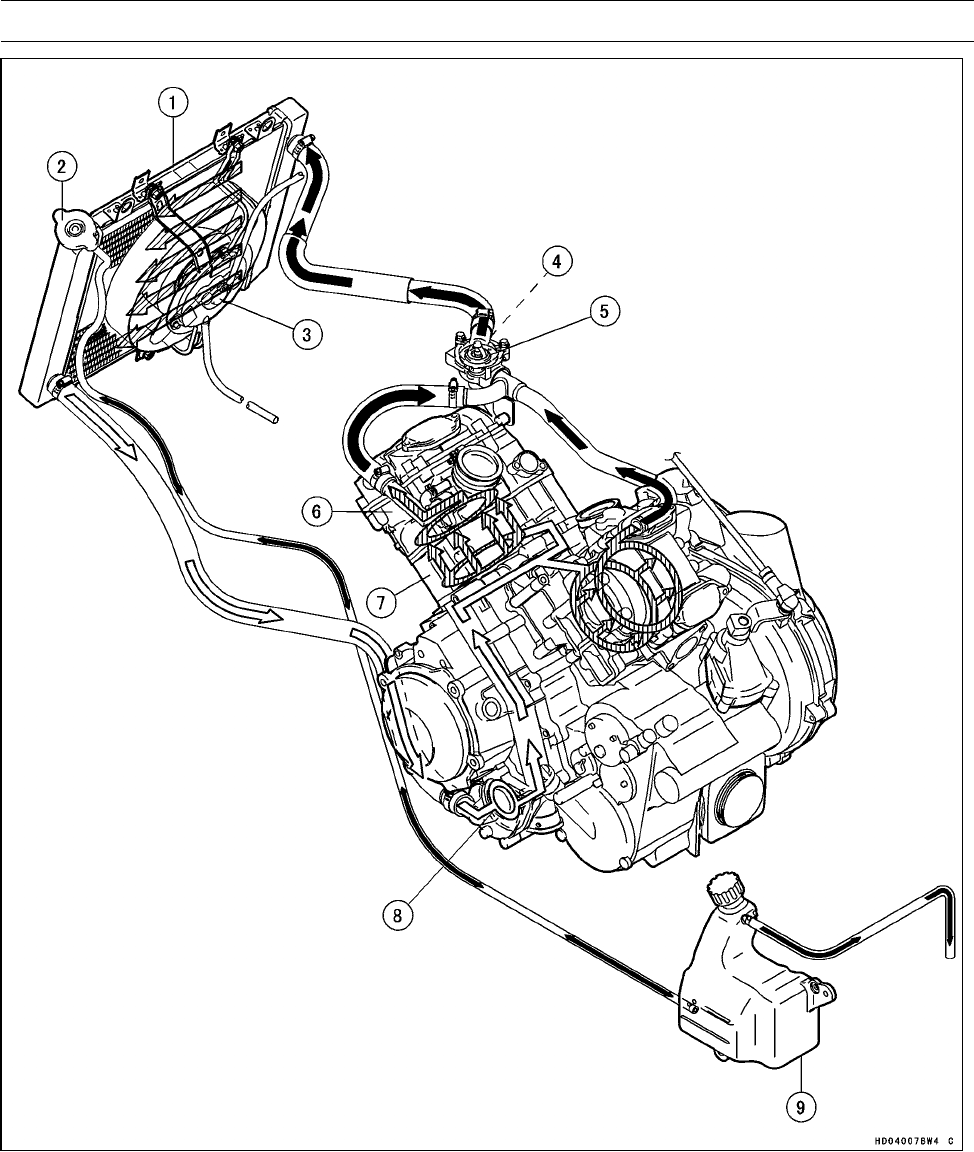 1
2
3
4
5
6
7
8
9
HD04007BW4 C