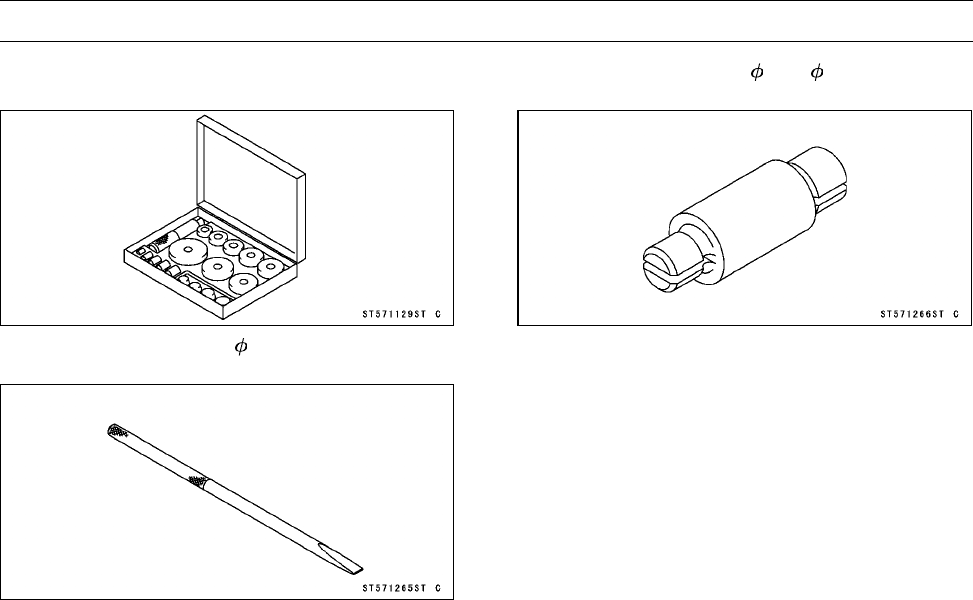 ST571129ST C

$\phi$

ST571265ST C

$\phi$ $\phi$

ST571266ST C