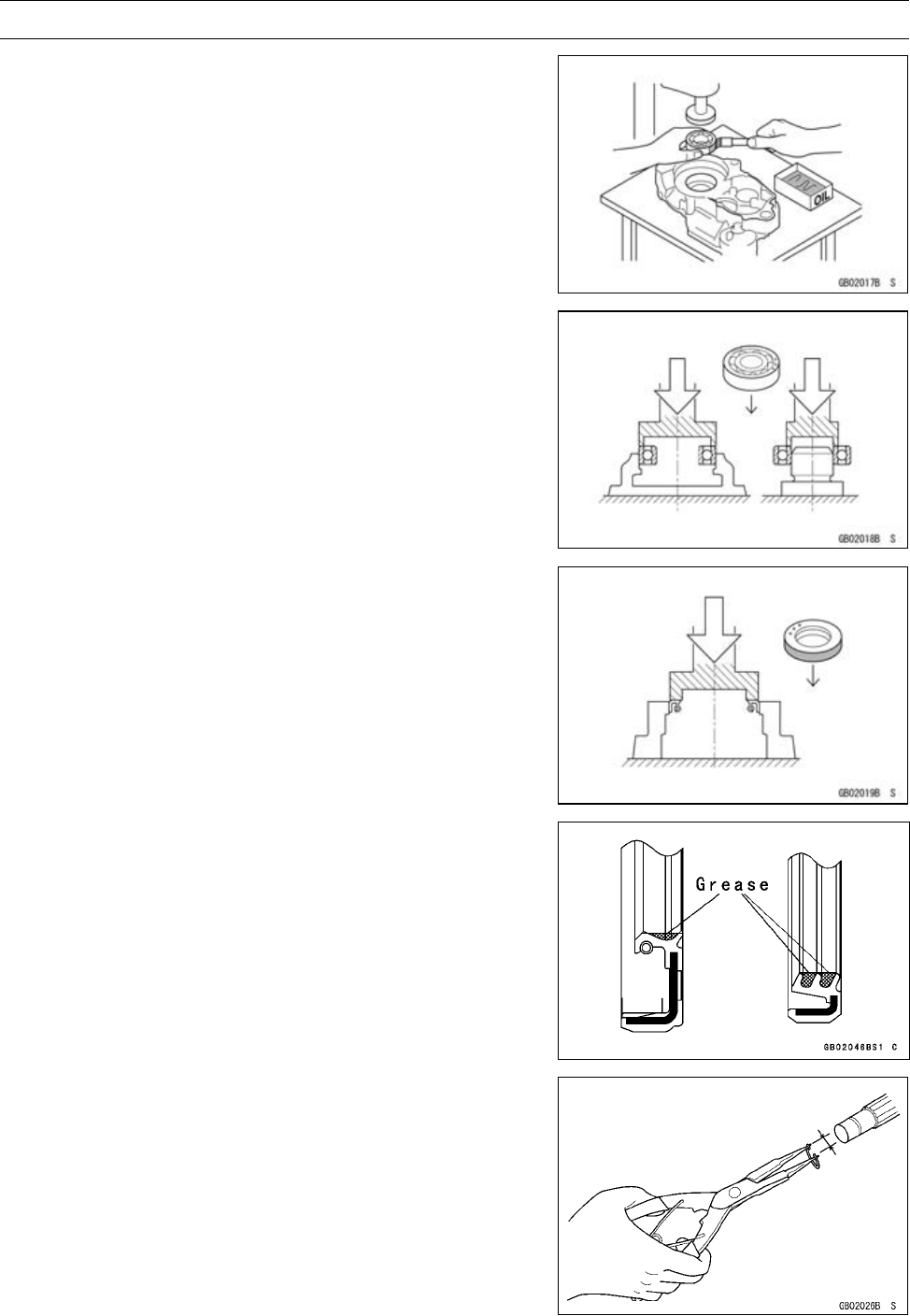 OIL

GB02017B S

GB02018B S

GB02019B S

Grease

GB02046BS1 C

GB02026B S