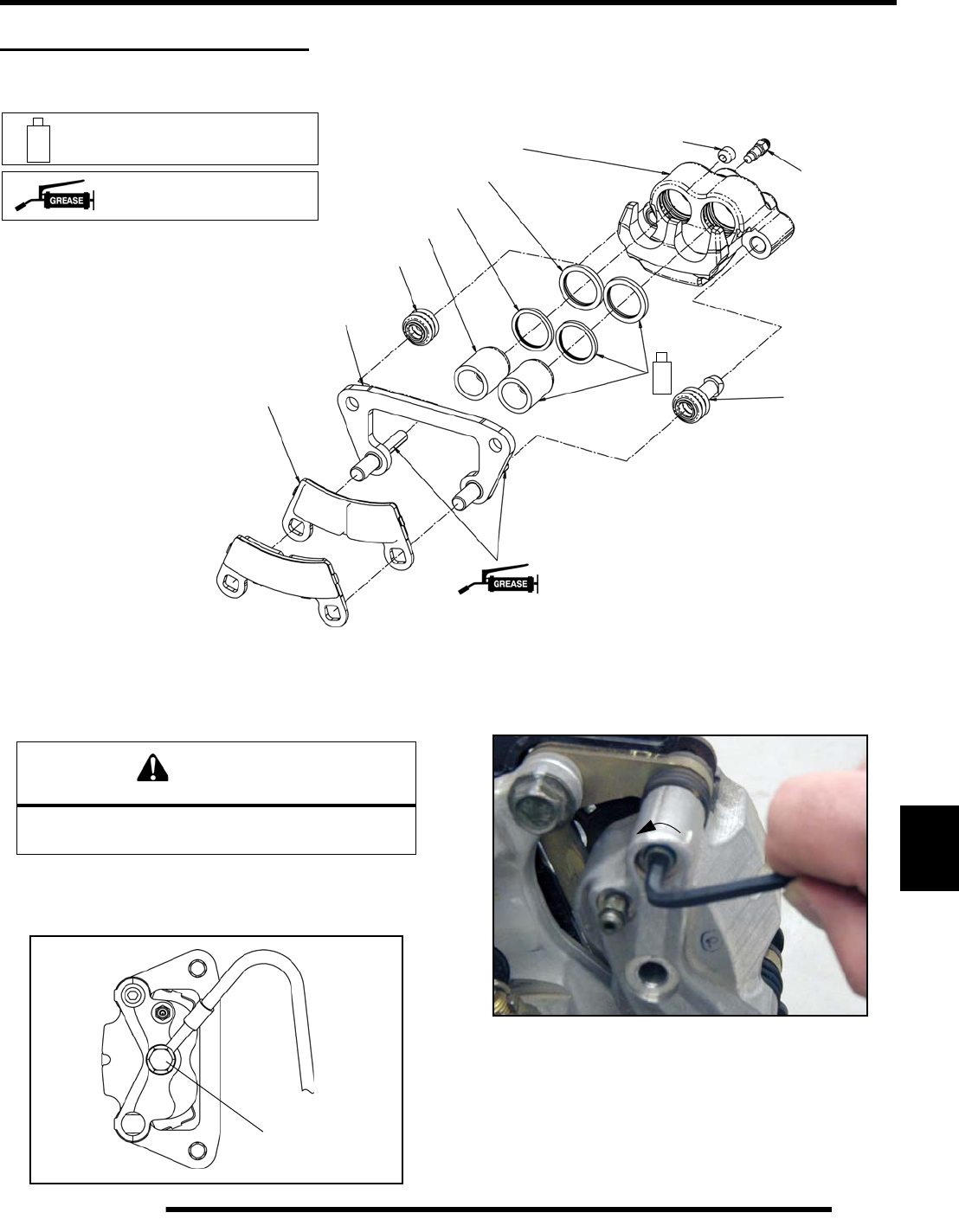 GREASE

GREASE