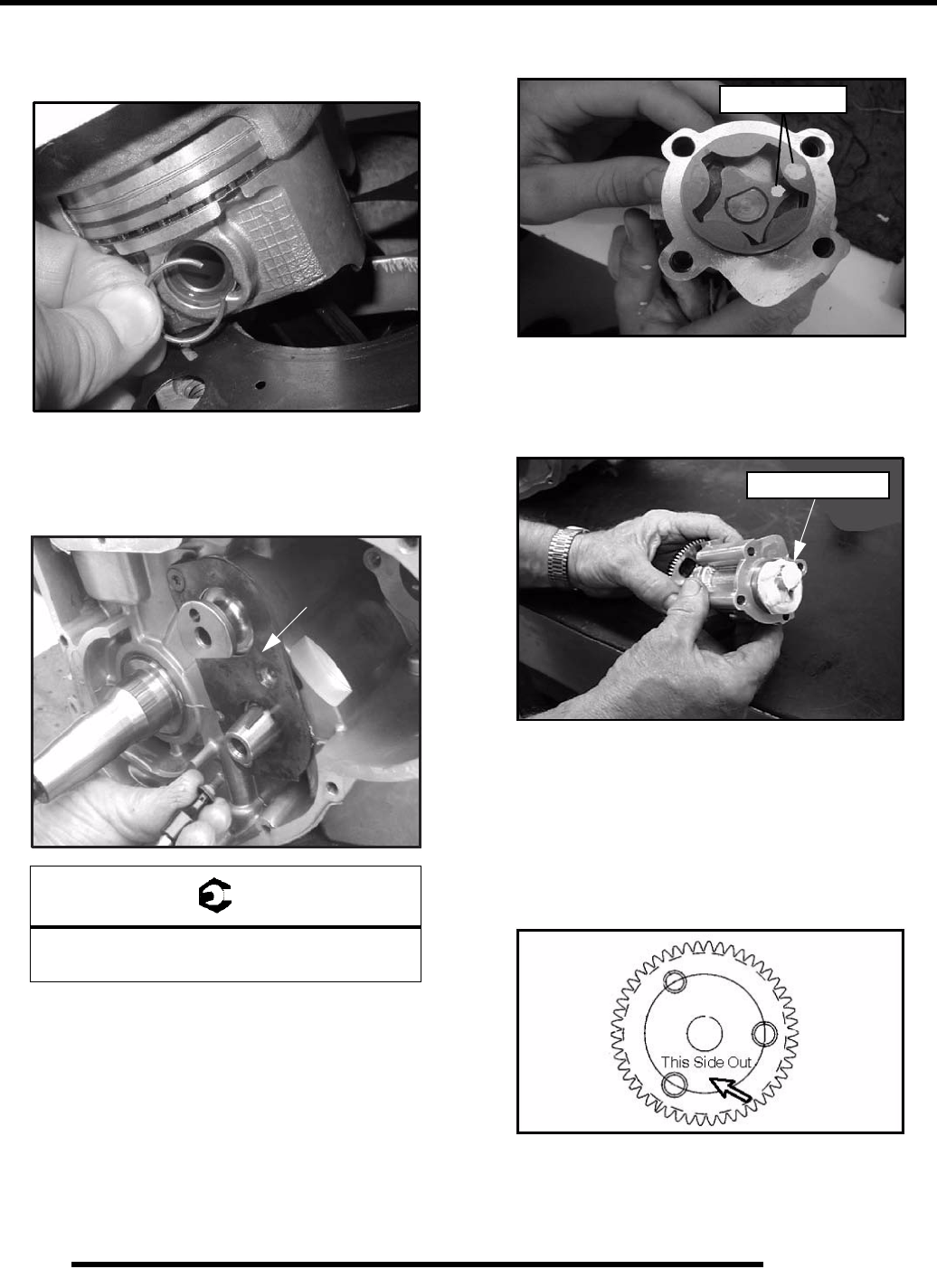 This Side Out