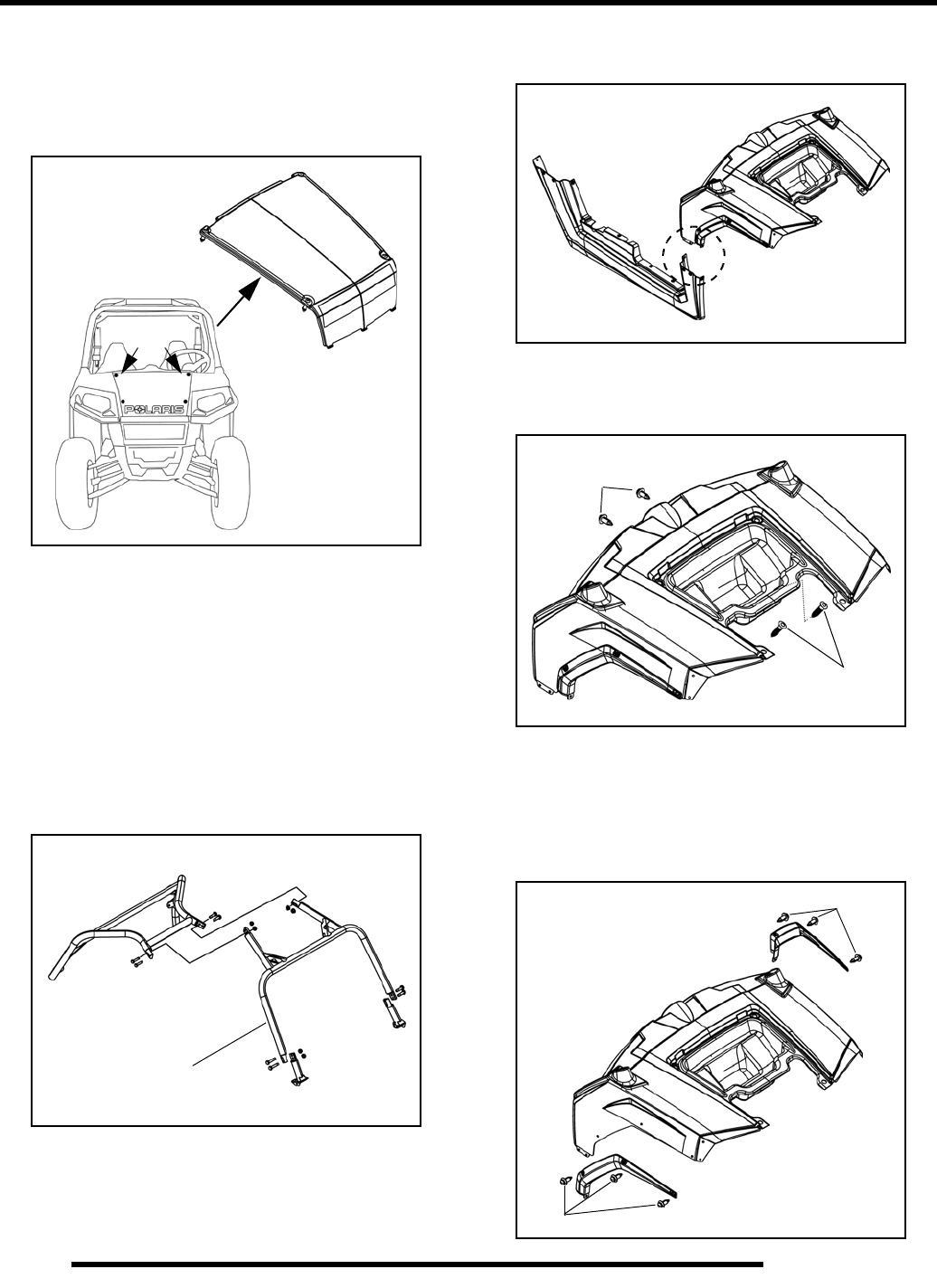 POLARIS