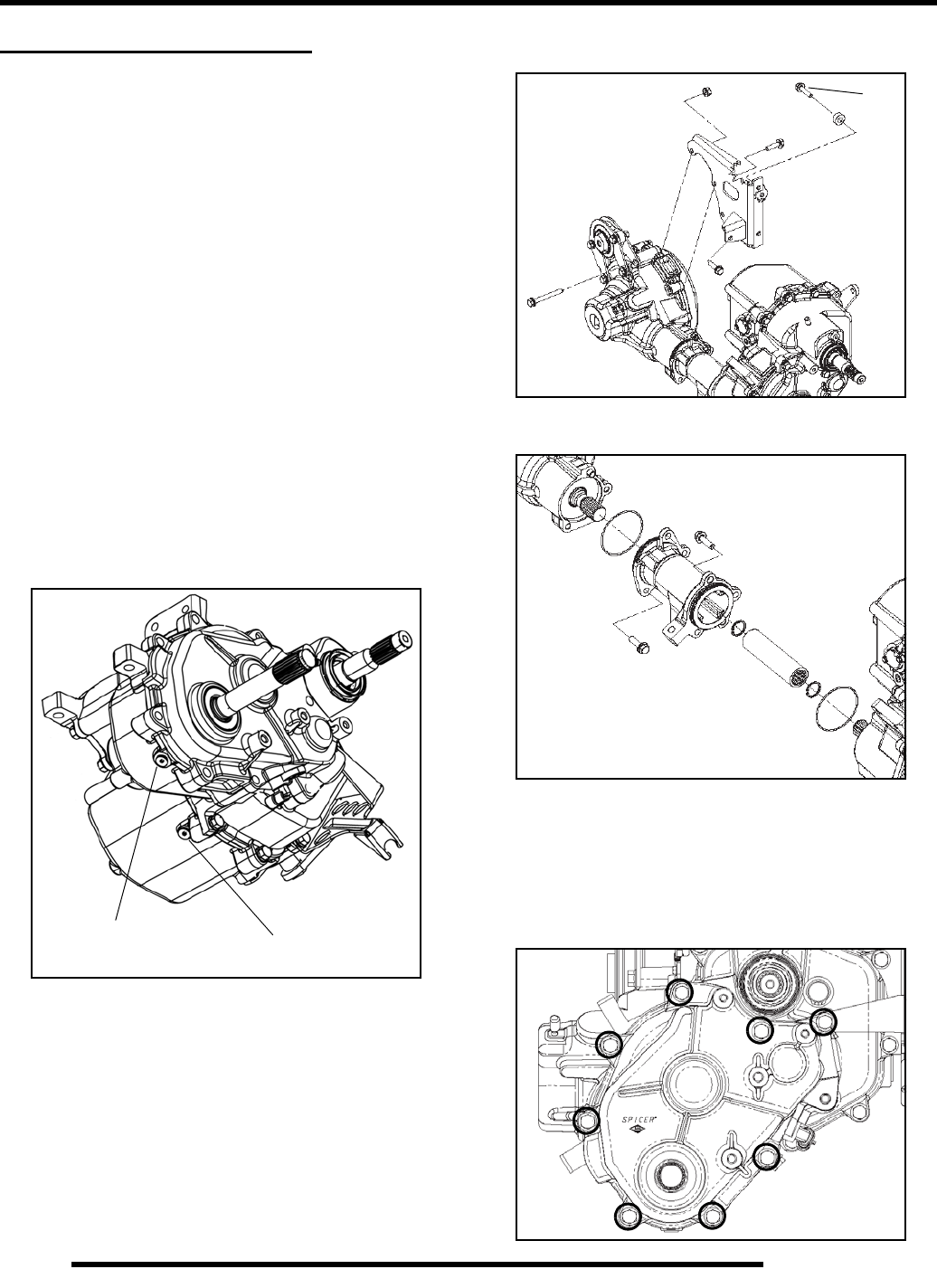 SPICER