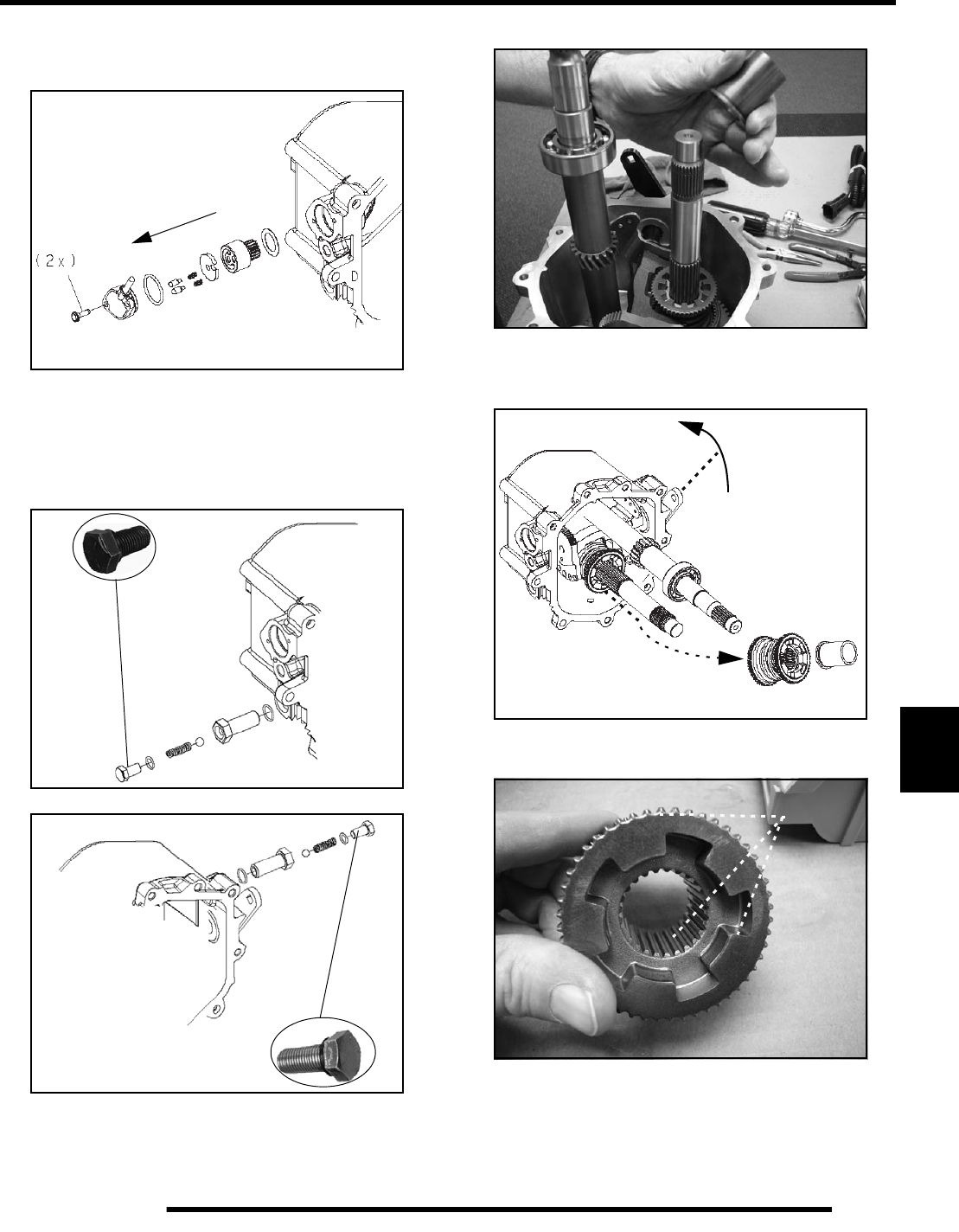 (2x)